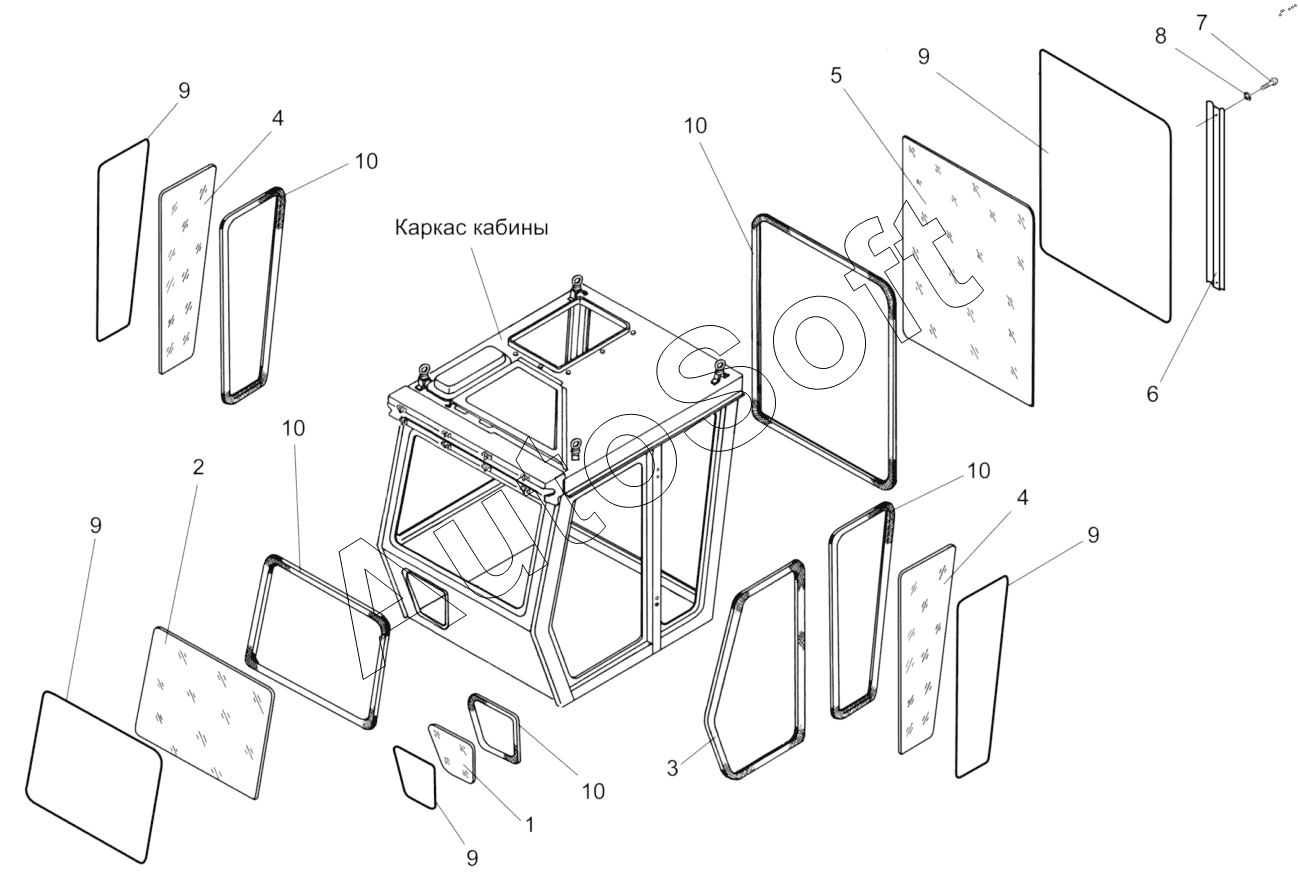 9
4
10
Каркас кабины
10
5
9
8
7
6
10
2
9
10
4
9
3
10
1
9
AutoSoft