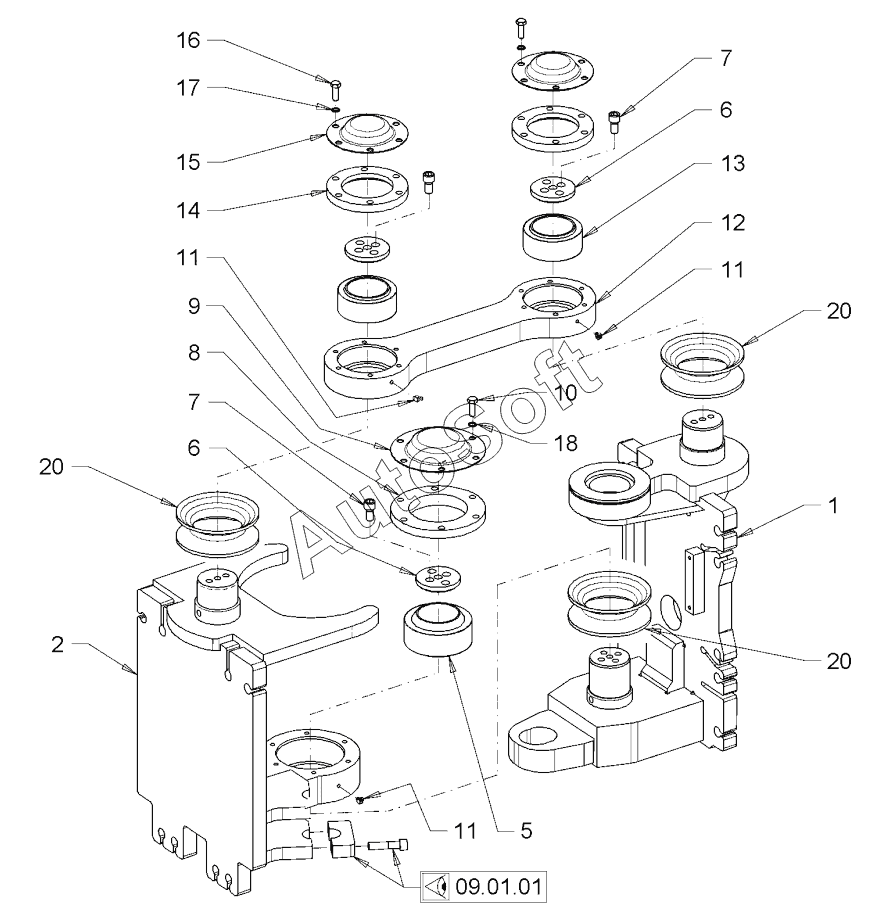 16
17
15
14
11
9
8
7
6
20
2
7
6
13
12
11
20
10
18
1
20
11
5
09.01.01
AutoSoft