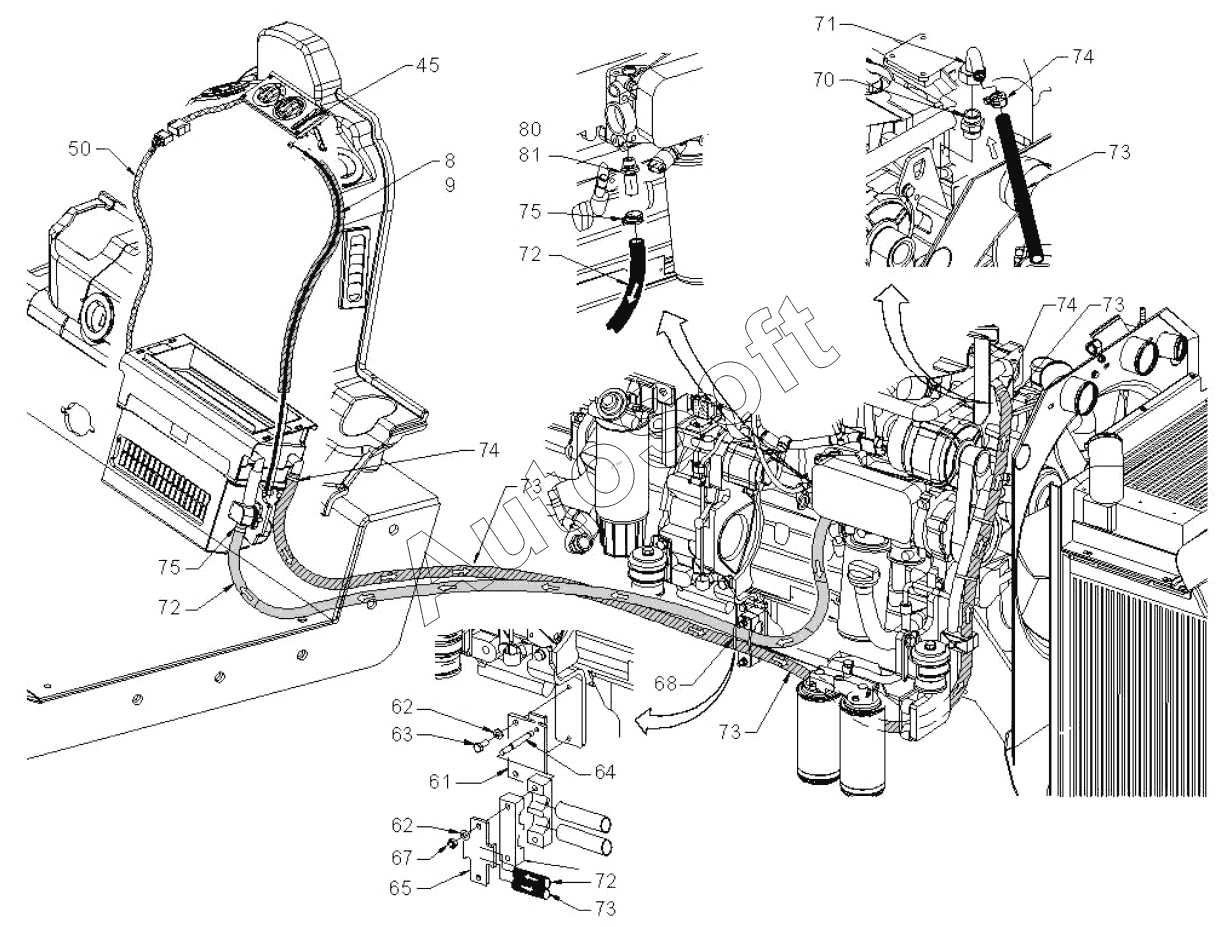 45
50
8
9
80
81
75
72
71
70
74
73
74
73
74
73
75
72
68
73
62
63
64
61
62
67
65
72
73
AutoSoft