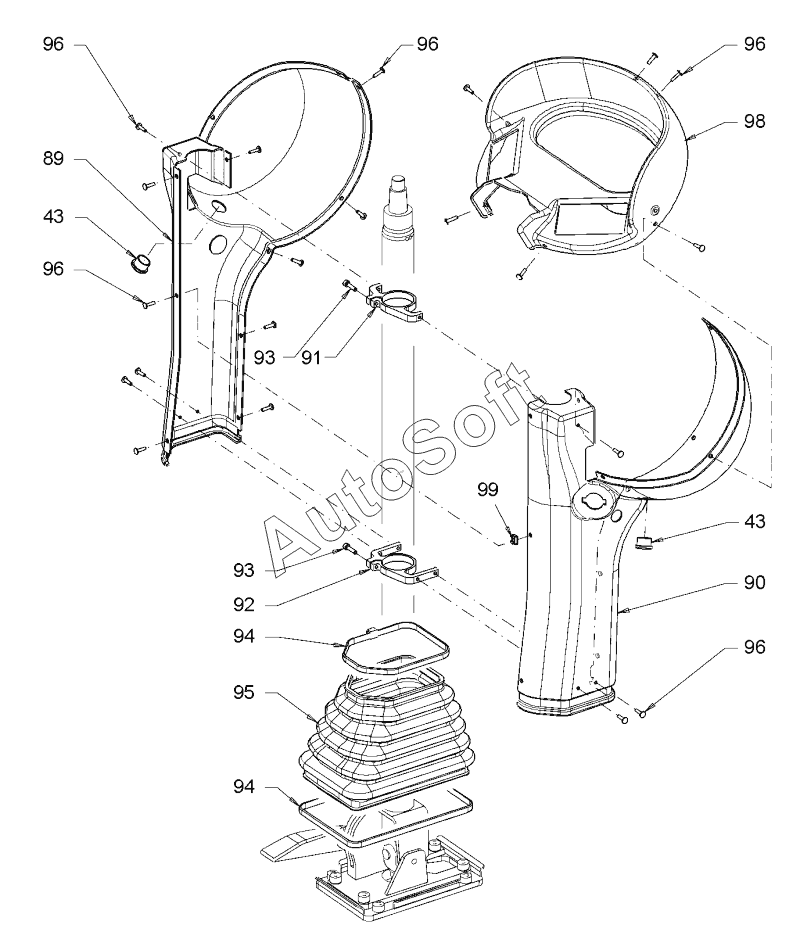 96
96
96
98
89
43
96
93
91
AutoSoft
99
43
93
92
90
94
96
95
94