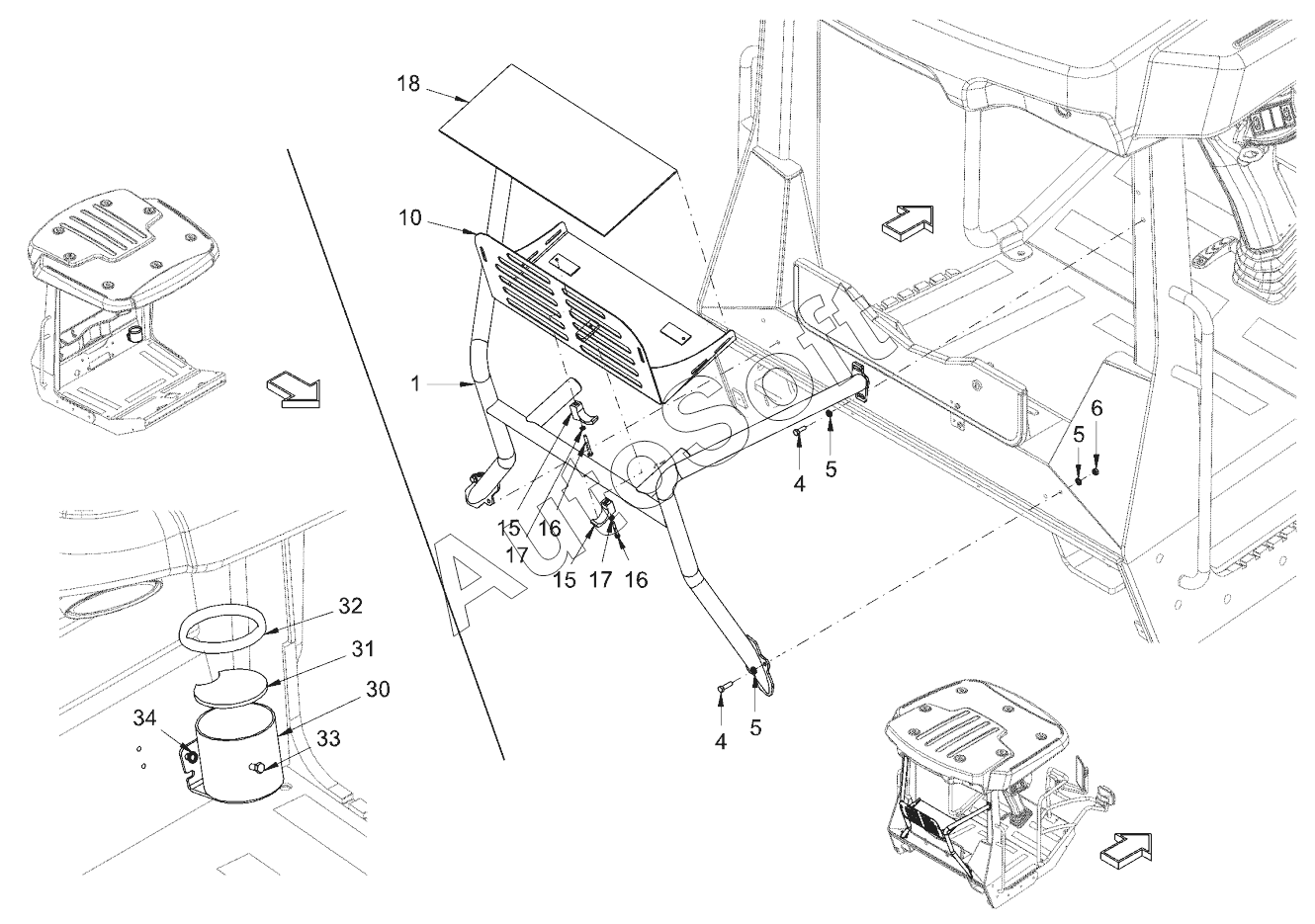 18
10
1
15
16
17
15
17
16
4
5
5
6
4
5
32
31
30
34
33
AutoSoft