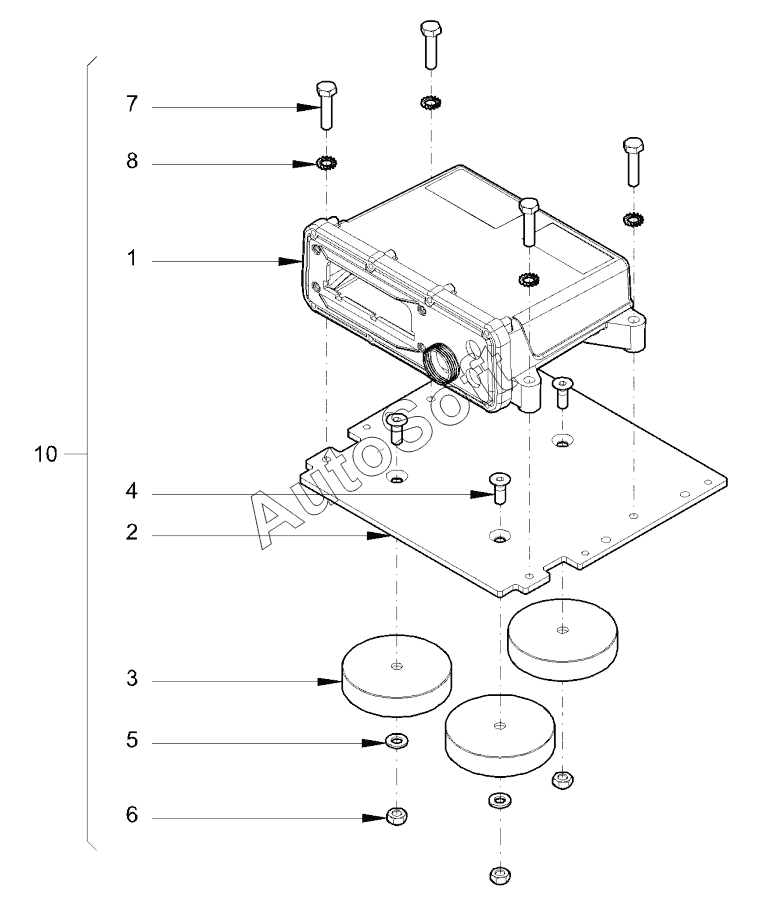 7
8
1
10
4
2
3
5
6
AutoSoft