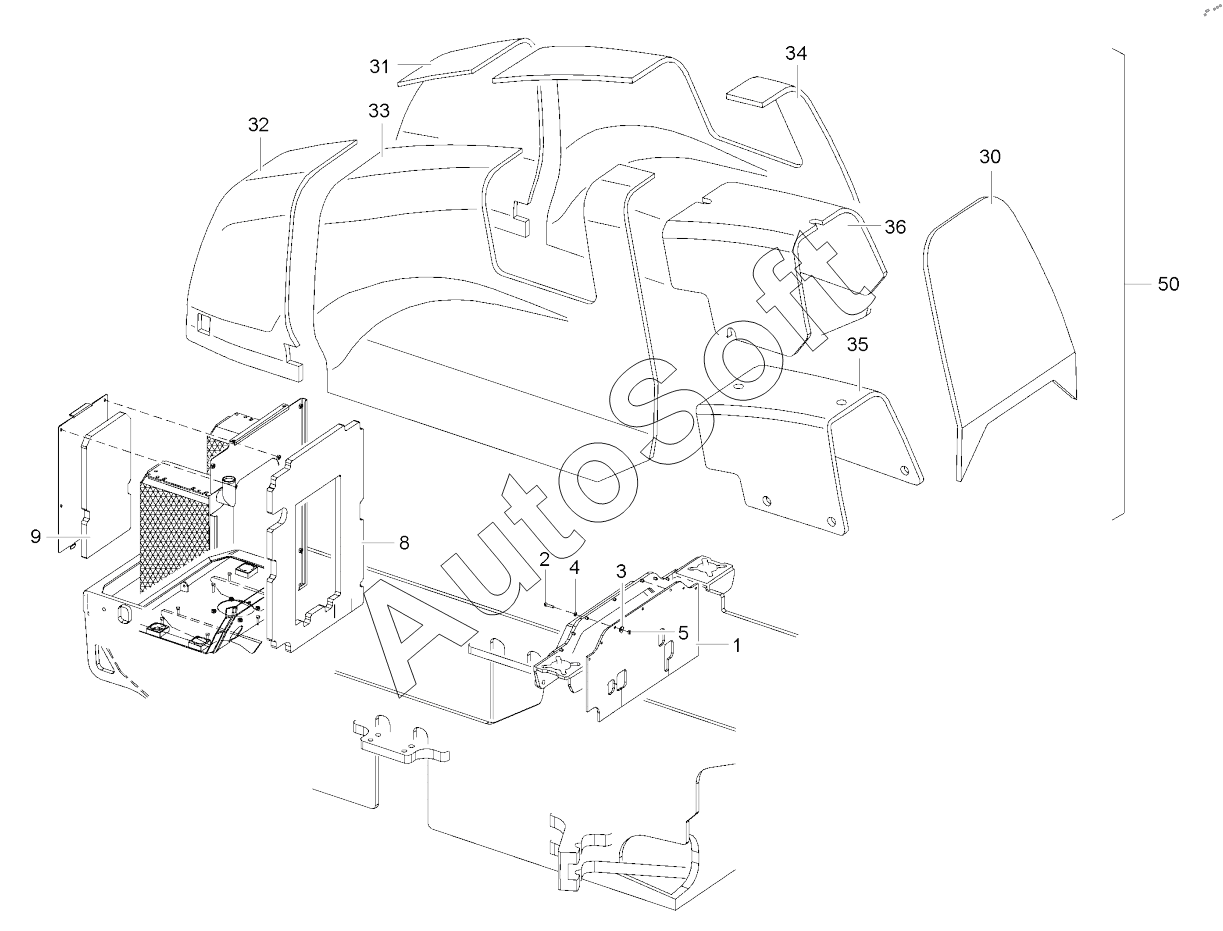 31
34
32
33
30
36
50
35
9
8
2
4
3
5
1
AutoSoft