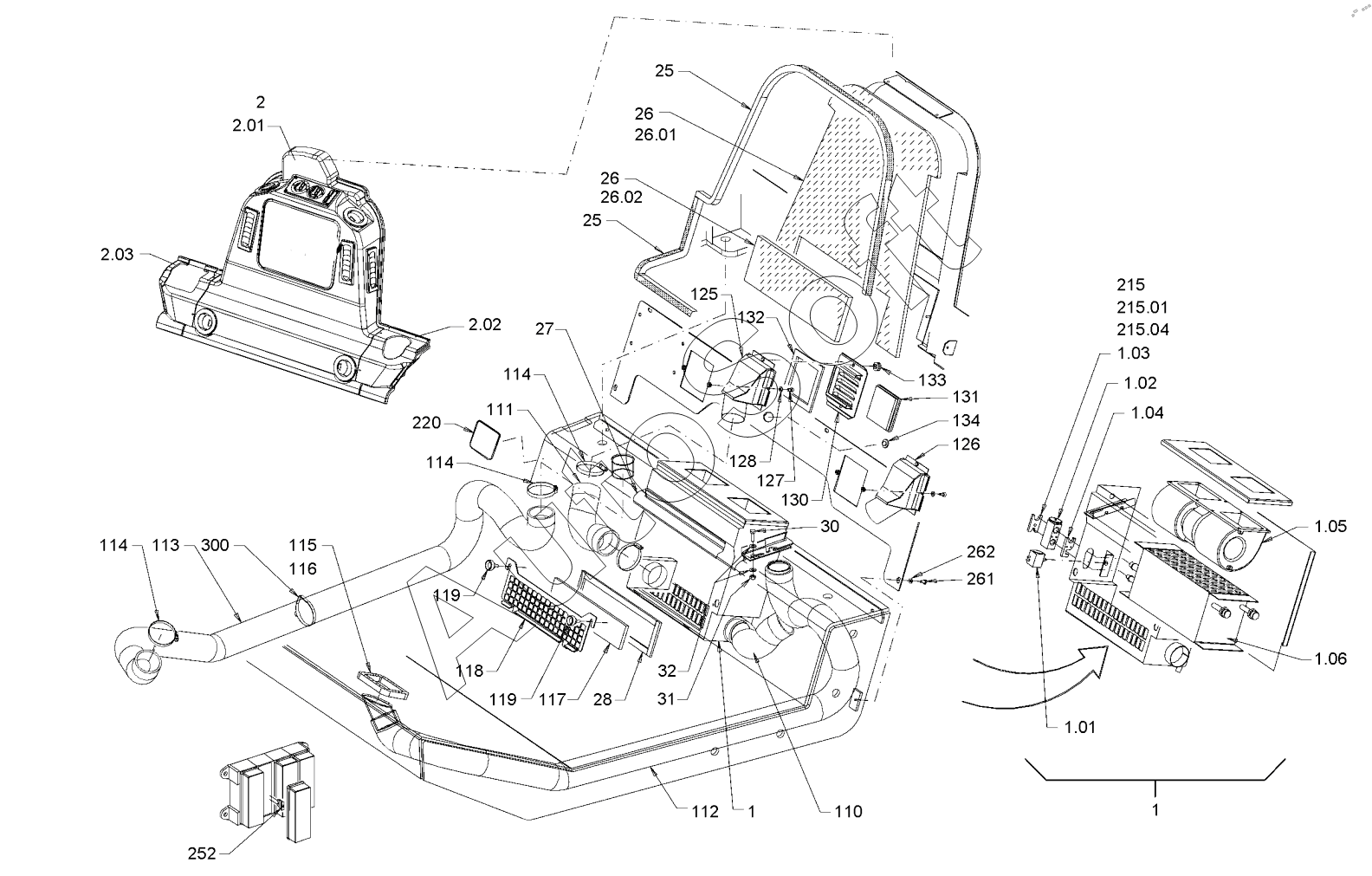 2
2.01
2.03
2.02
25
26
26.01
26
26.02
25
125
132
27
114
111
220
114
133
131
134
126
128
127
130
30
262
261
114 113 300
115
116
119
118
119 117 28
32
31
112 1 110
252
215
215.01
215.04
1.03
1.02
1.04
1.05
1.06
1.01
1