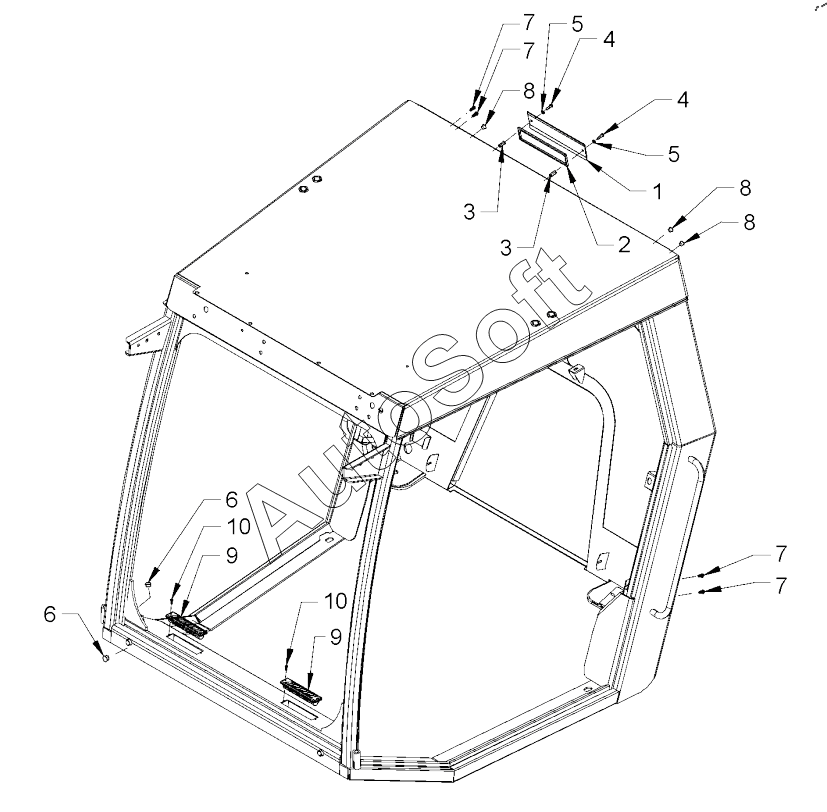 7
7
5
4
8
4
5
1
3
3
2
8
8
AutoSoft
6
10
9
6
10
9
7
7