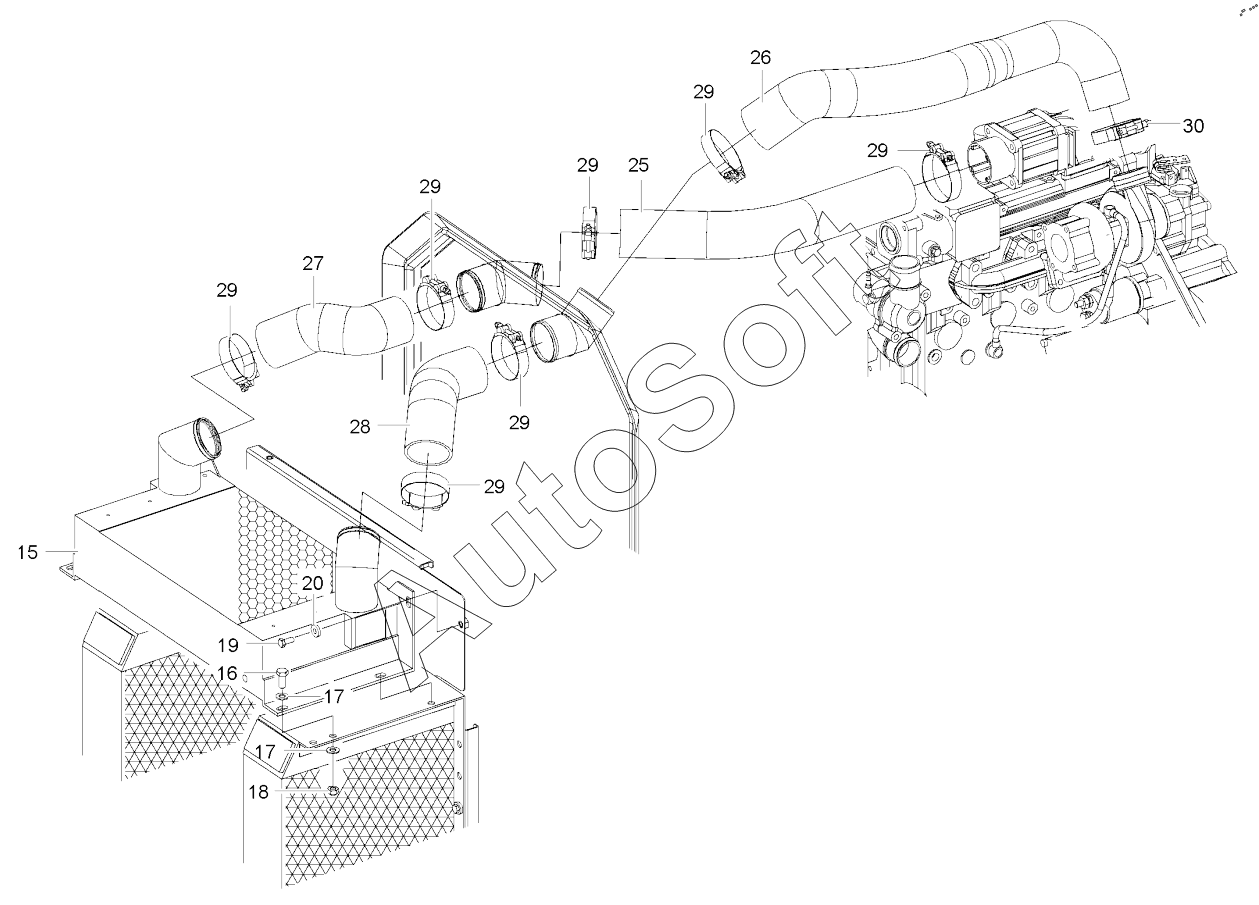 26
29
30
29
29
25
29
27
29
29
28
29
15
20
19
16
17
17
18
AutoSoft