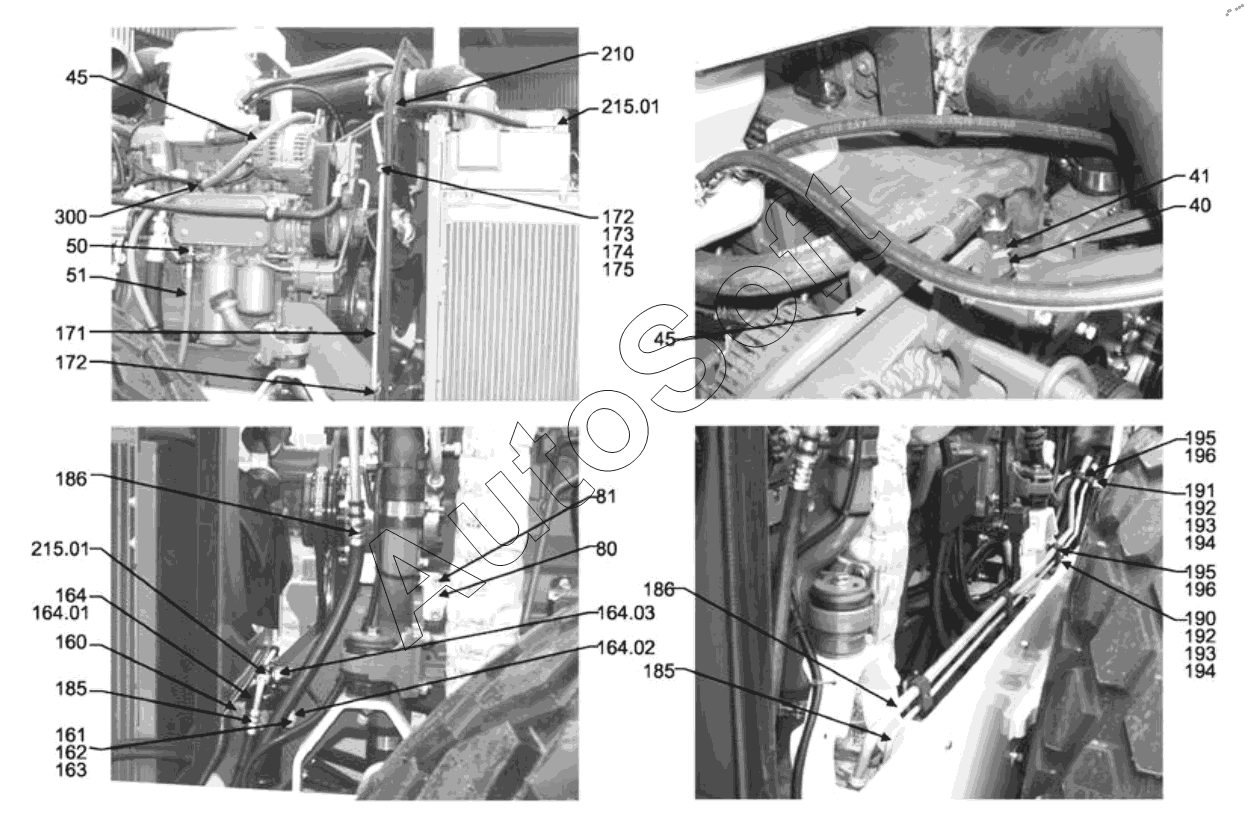 45
210
215.01
300
50
51
172
173
174
175
171
172
41
40
45
AutoSoft
186
81
80
215.01
164
164.01
160
185
161
162
163
164.03
164.02
195
196
191
192
193
194
195
196
190
192
193
194
186
185