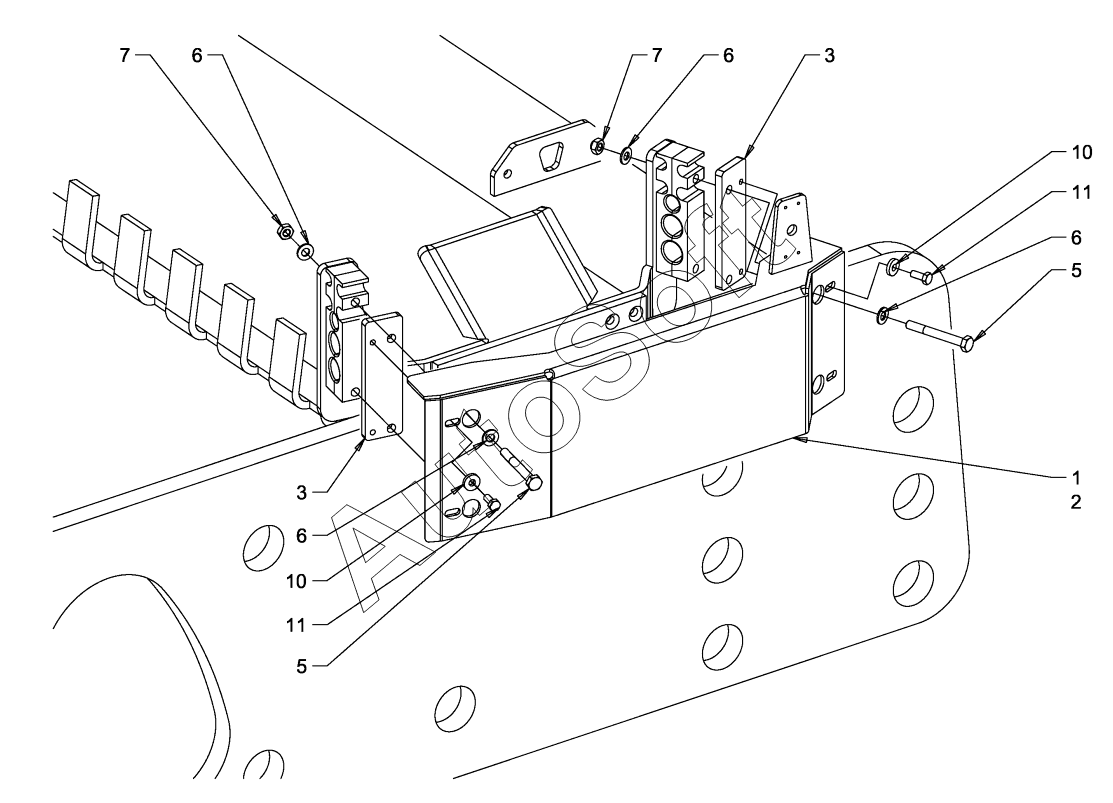 7
6
7
6
3
10
11
6
5
1
2
3
6
10
11
5
AUTOSOFT