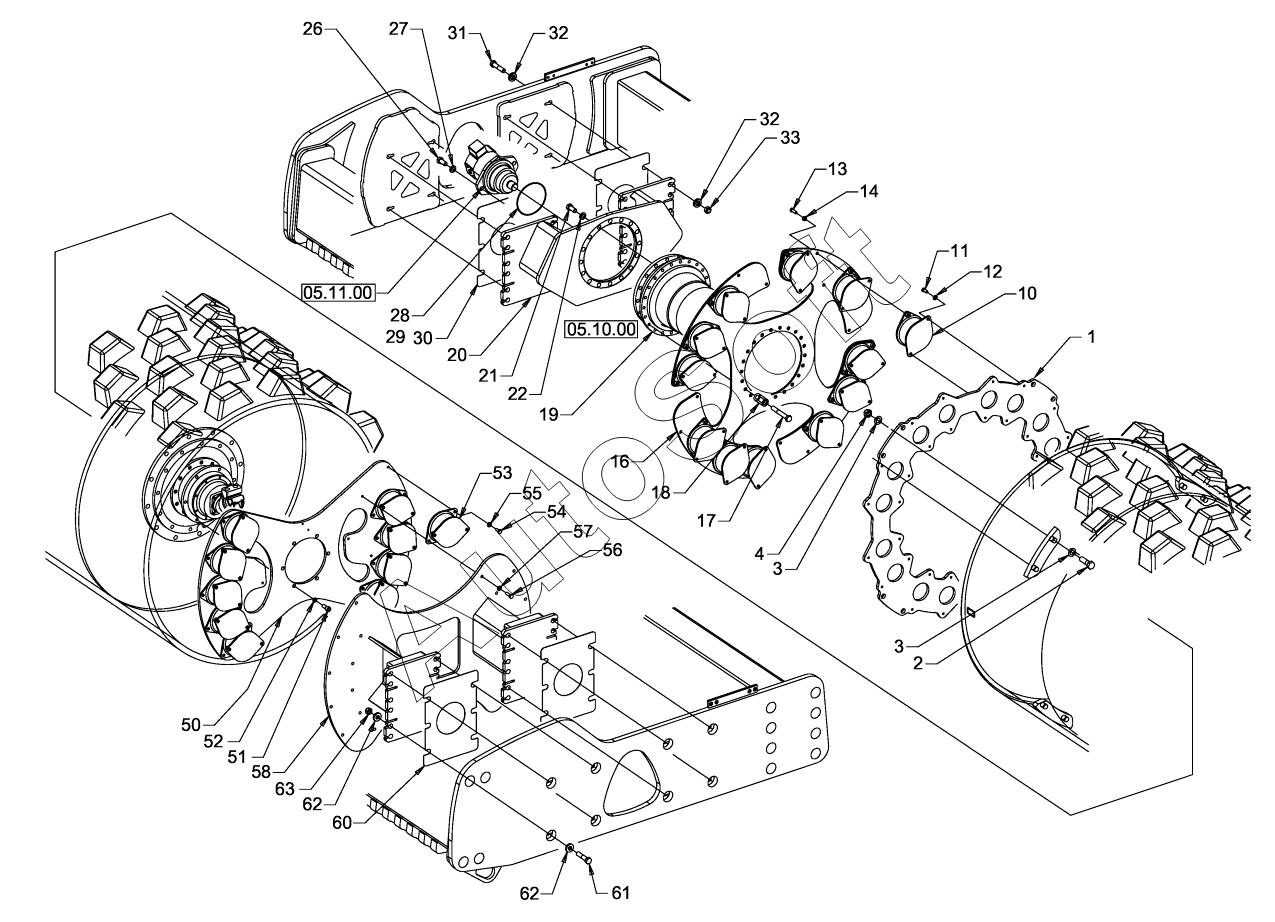 26
27
31
32
32
33
13
14
11
12
10
1
05.11.00
28
29
30
20
21
22
05.10.00
19
16
18
17
4
3
3
2
53
55
54
57
56
50
52
51
58
63
62
60
62
61