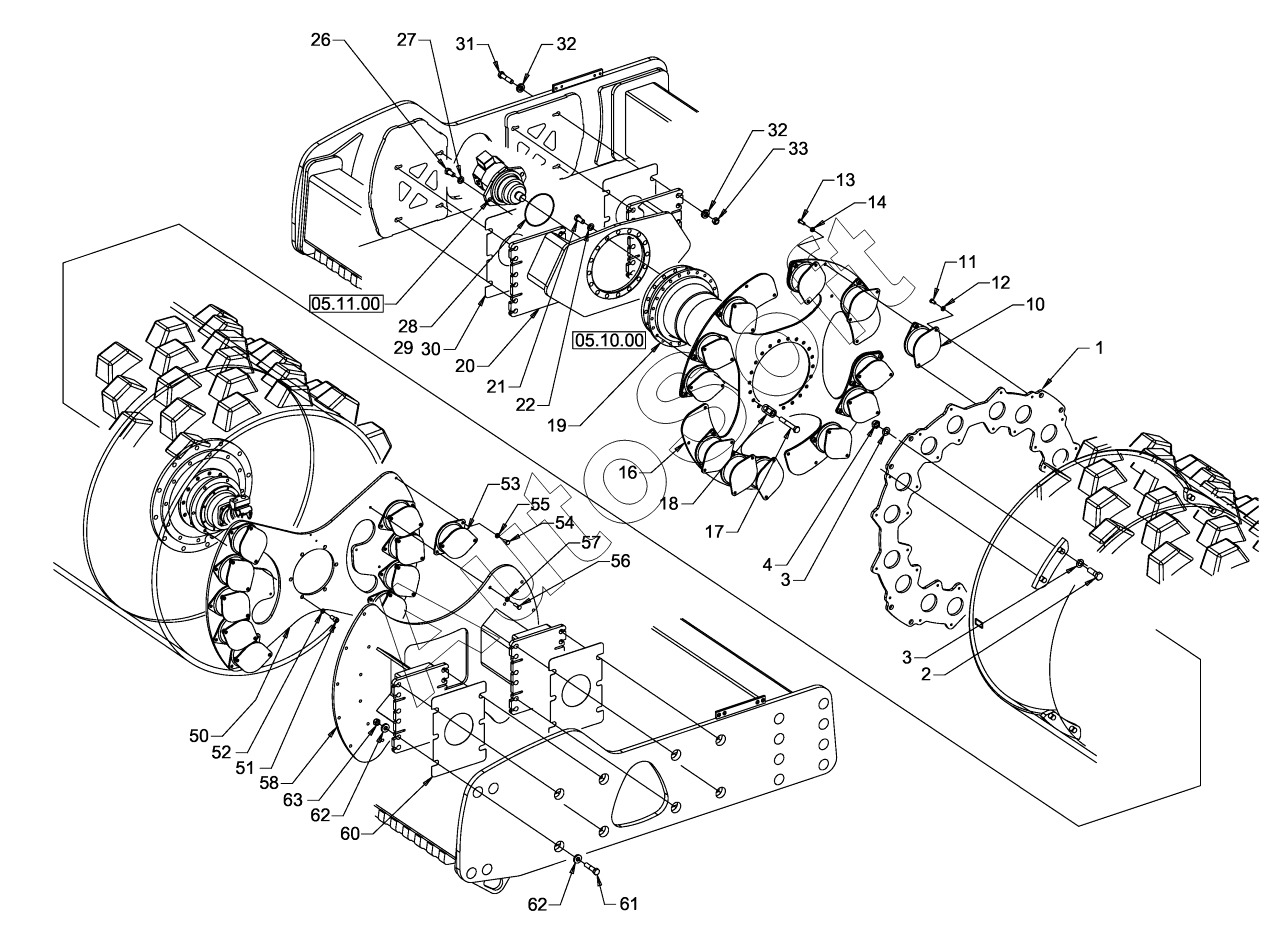 26
27
31
32
32
33
13
14
11
12
10
1
05.11.00
28
29
30
20
21
22
05.10.00
19
16
18
17
4
3
3
2
53
55
54
57
56
50
52
51
58
63
62
60
62
61