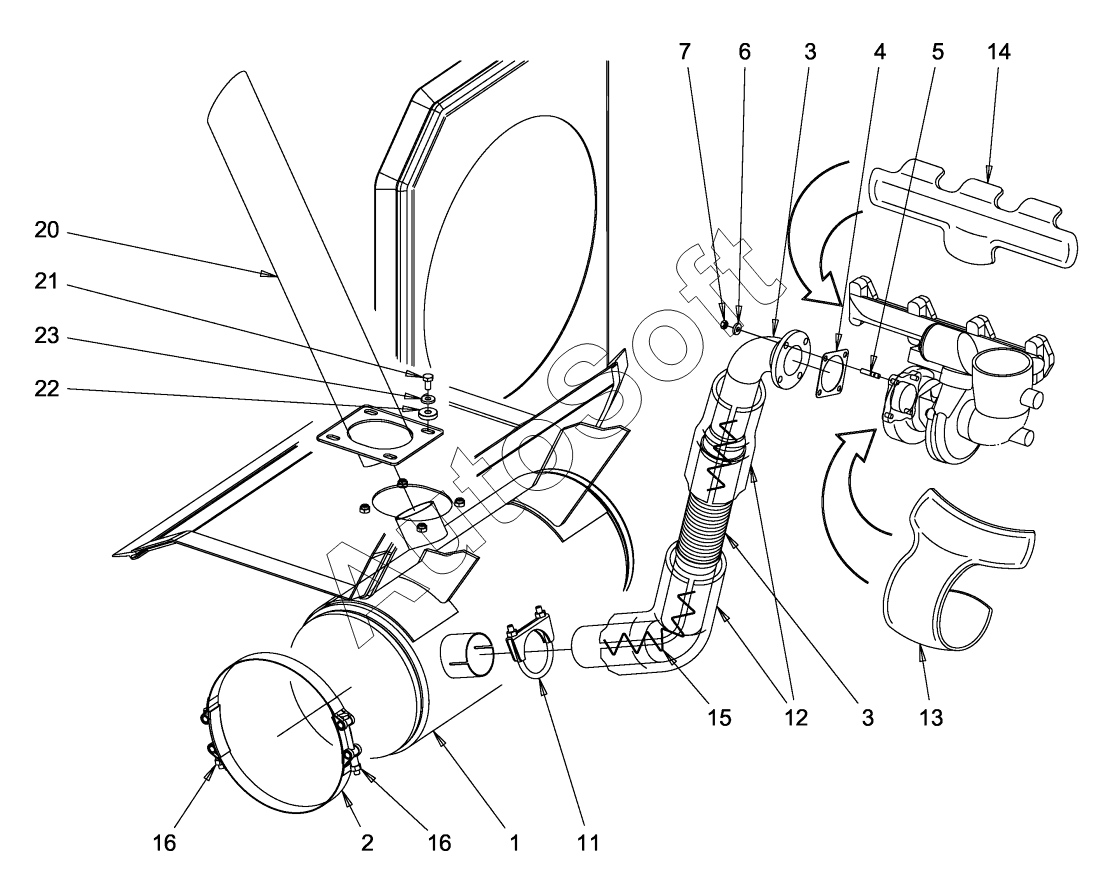 7 6 3 4 5 14

20

21

23

22

AutoSoft

15 12 3 13

16 2 16 1 11