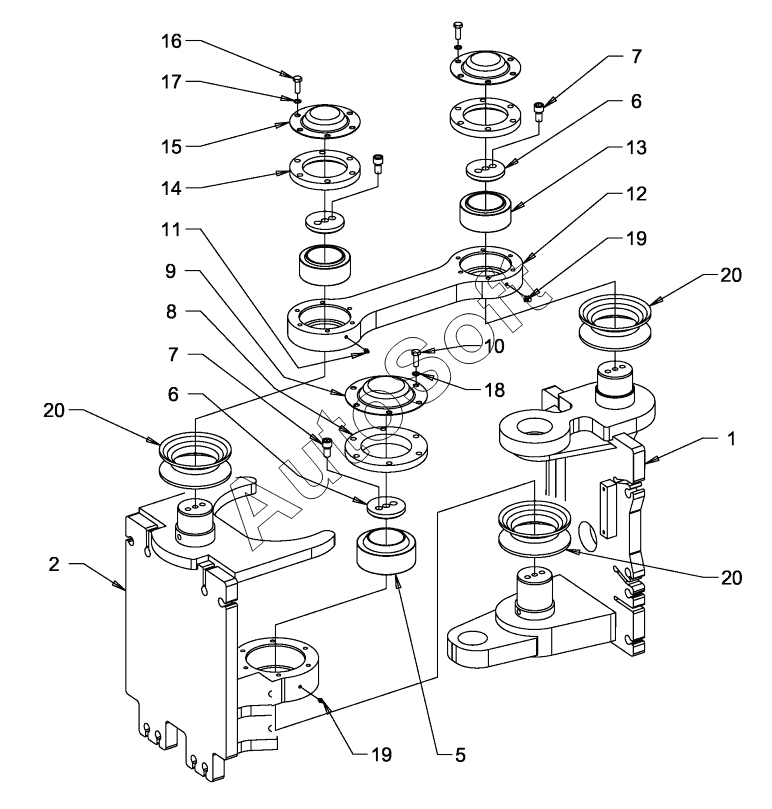 16
17
15
14
11
9
8
7
6
20
2
7
6
13
12
19
20
10
18
1
20
19
5
AutoSoft