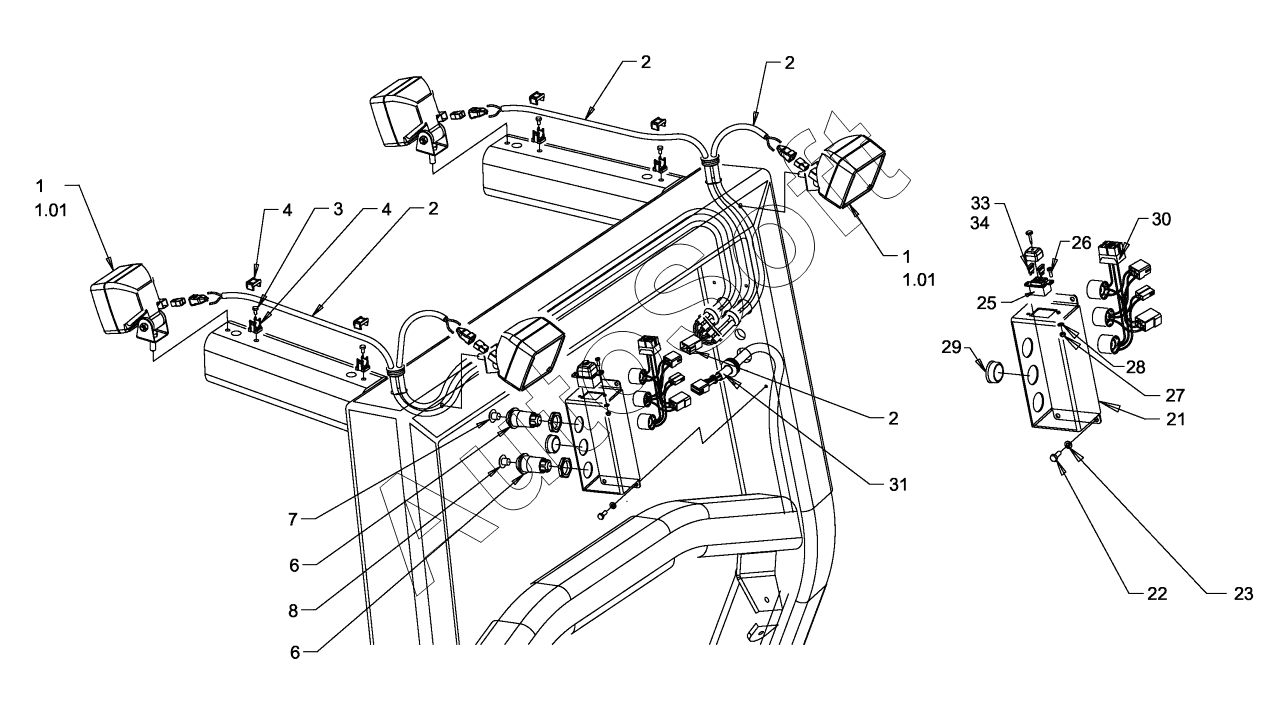 2
2
1
1.01
4
3
4
2
1
1.01
33
34
26
30
25
29
28
27
21
2
31
7
6
8
6
22
23