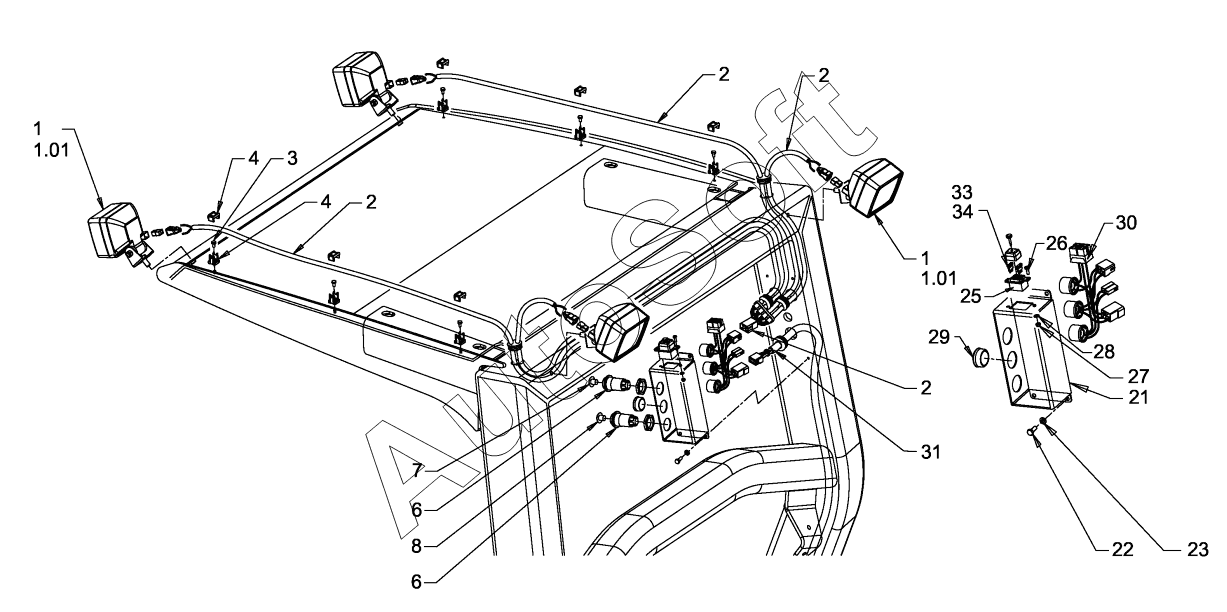 1
1.01
4
3
4
2
2
2
1
1.01
33
34
26
30
25
29
28
27
21
2
31
7
6
8
6
22
23
AutoSoft