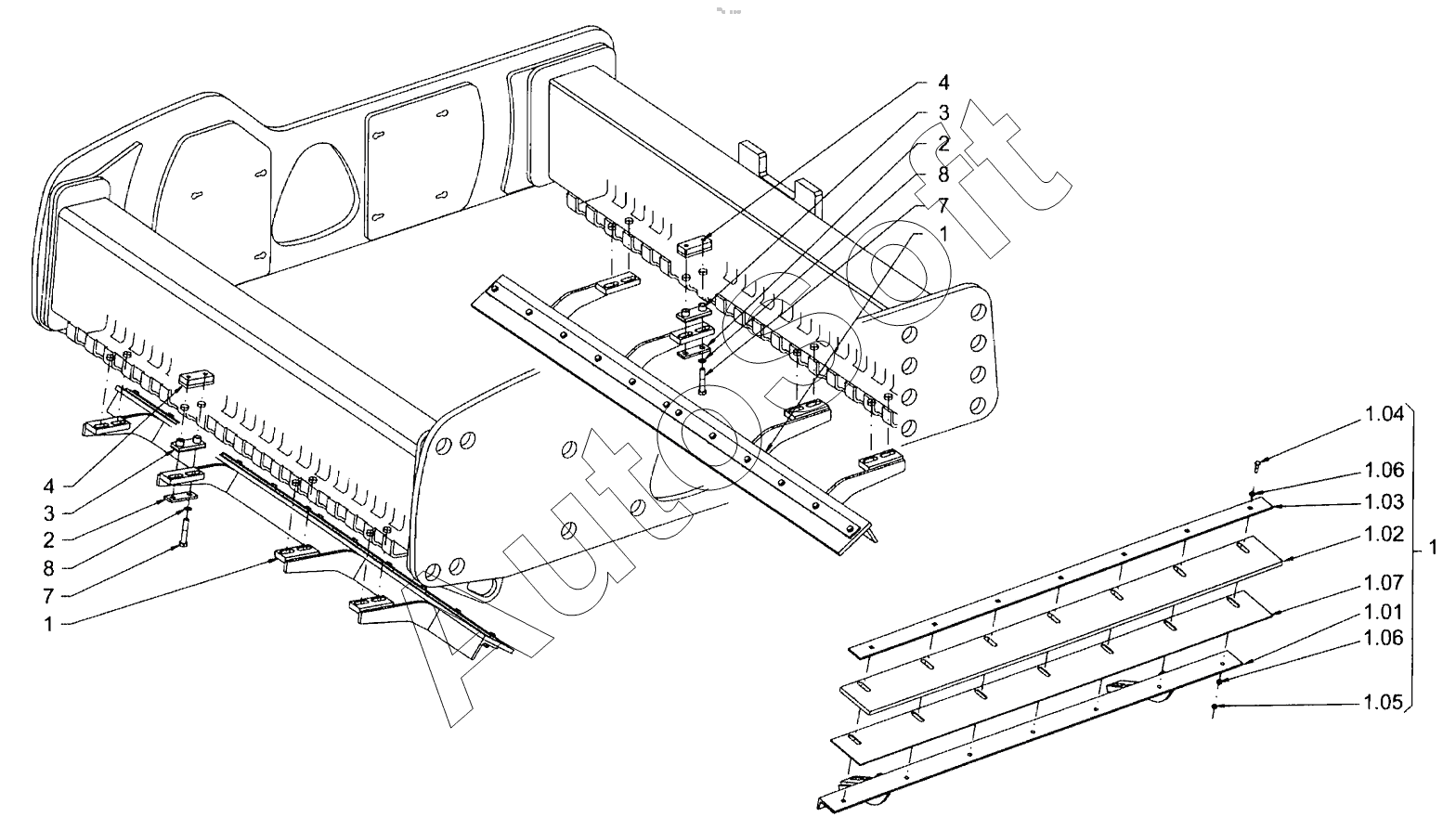 4
3
2
8
7
1

4
3
2
8
7
1

1.04
1.06
1.03
1.02
1.07
1.01
1.06
1.05
1

AutoSoft