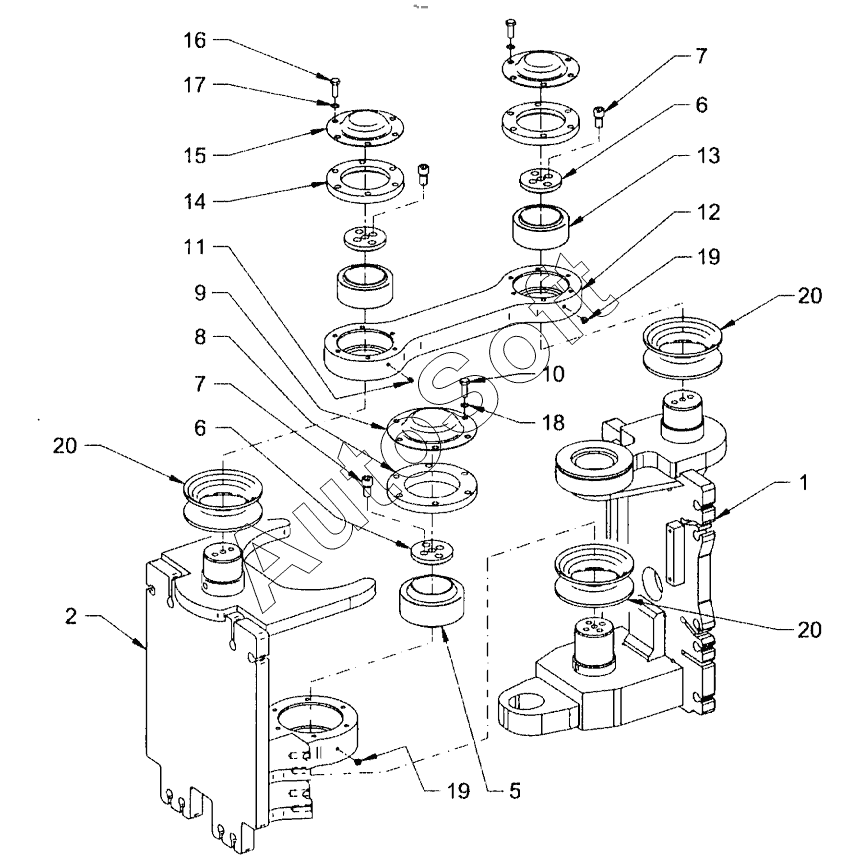 16
17
15
14
11
9
8
7
6
20
2
7
6
13
12
19
20
10
18
1
20
19
5
AutoSoft