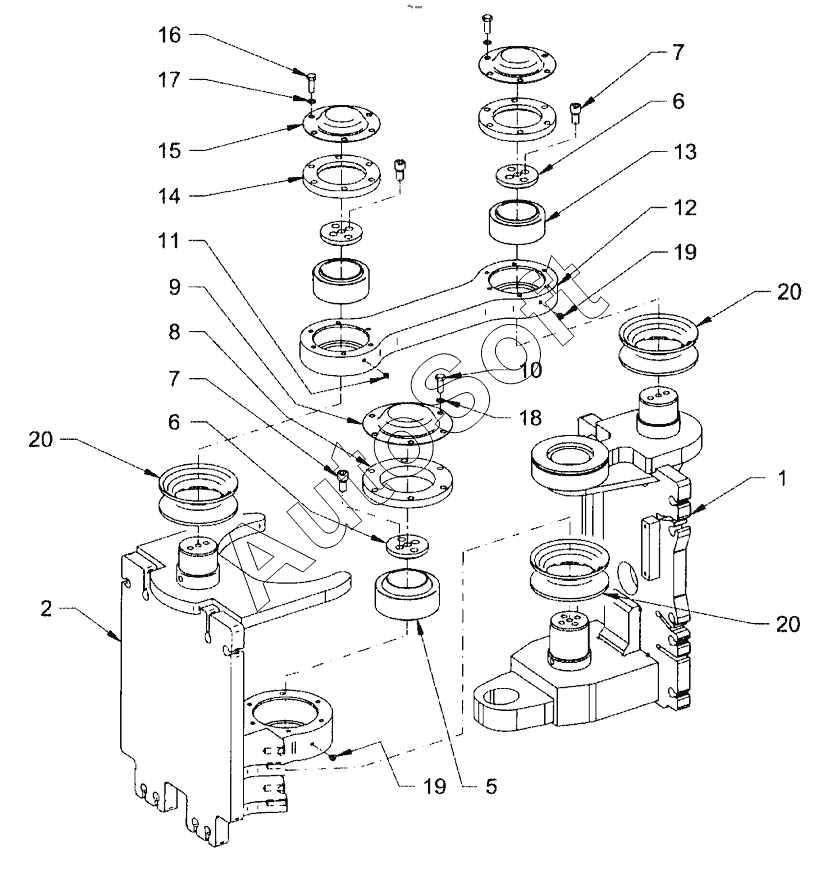 16
17
15
14
11
9
8
7
6
20
2
7
6
13
12
19
20
10
18
1
20
19
5
AutoSoft