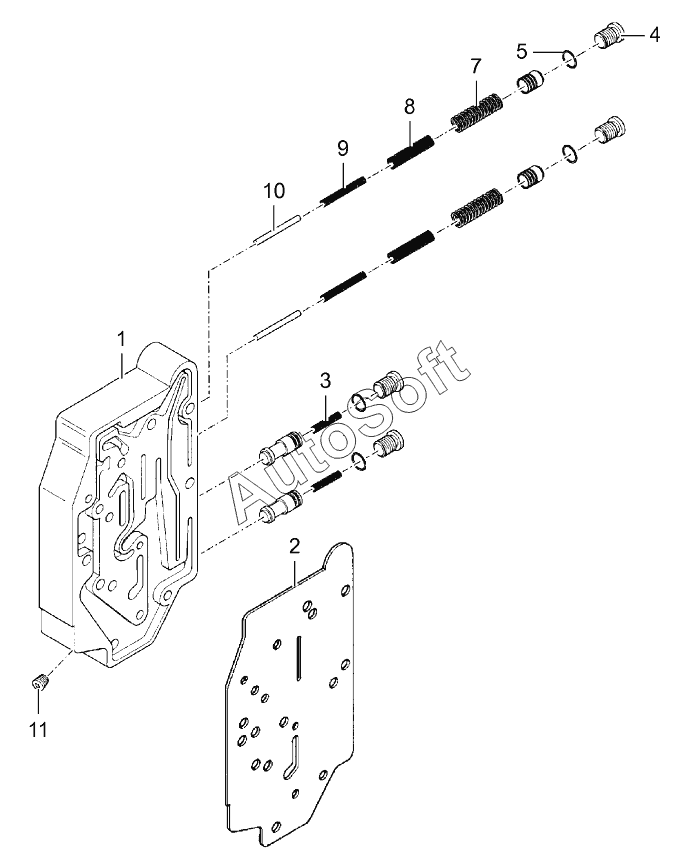 4
5
7
8
9
10
1
3
AutoSoft
2
11