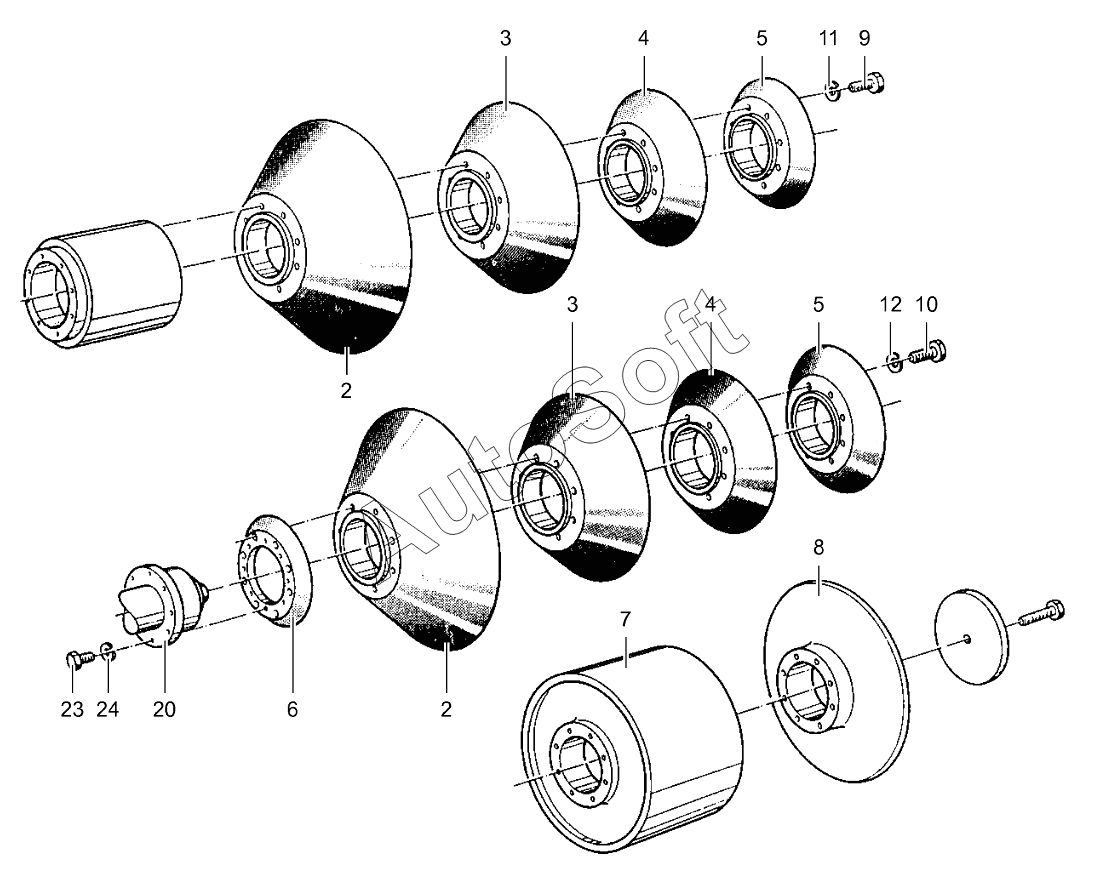 3
4
5
11
9
2
3
4
5
12
10
AutoSoft
8
7
23
24
20
6
2