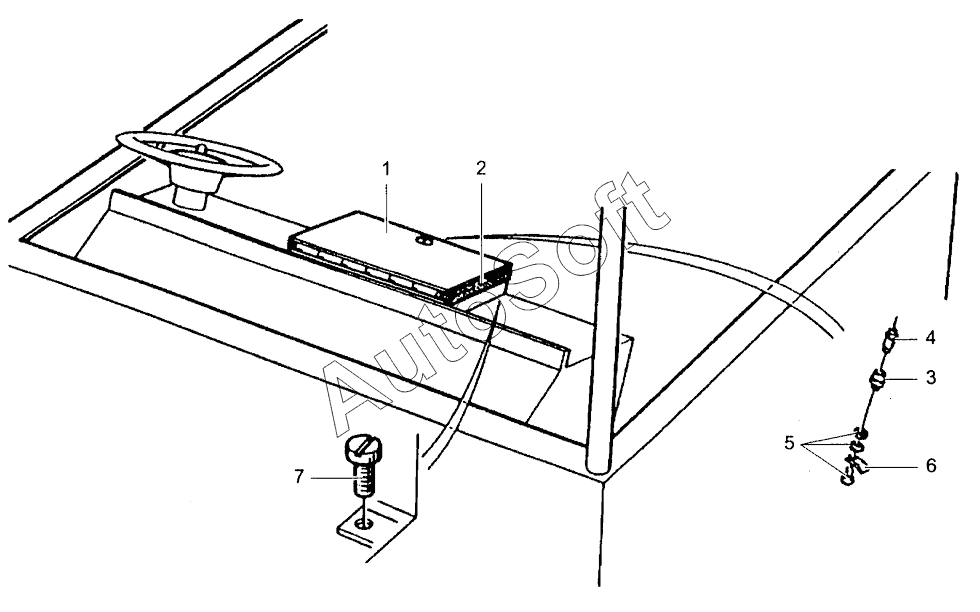 1
2
AutoSoft
4
3
5
6
7