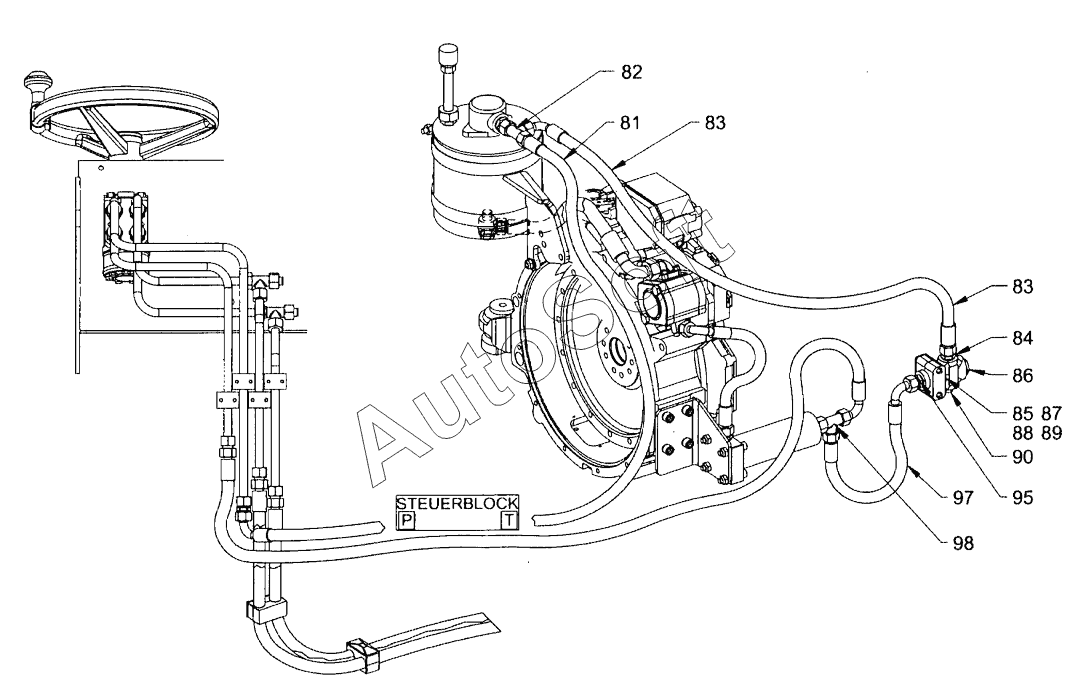 82
81
83
83
84
86
85 87
88 89
90
95
97
98
STEUERBLOCK
P
T
AutoSoft