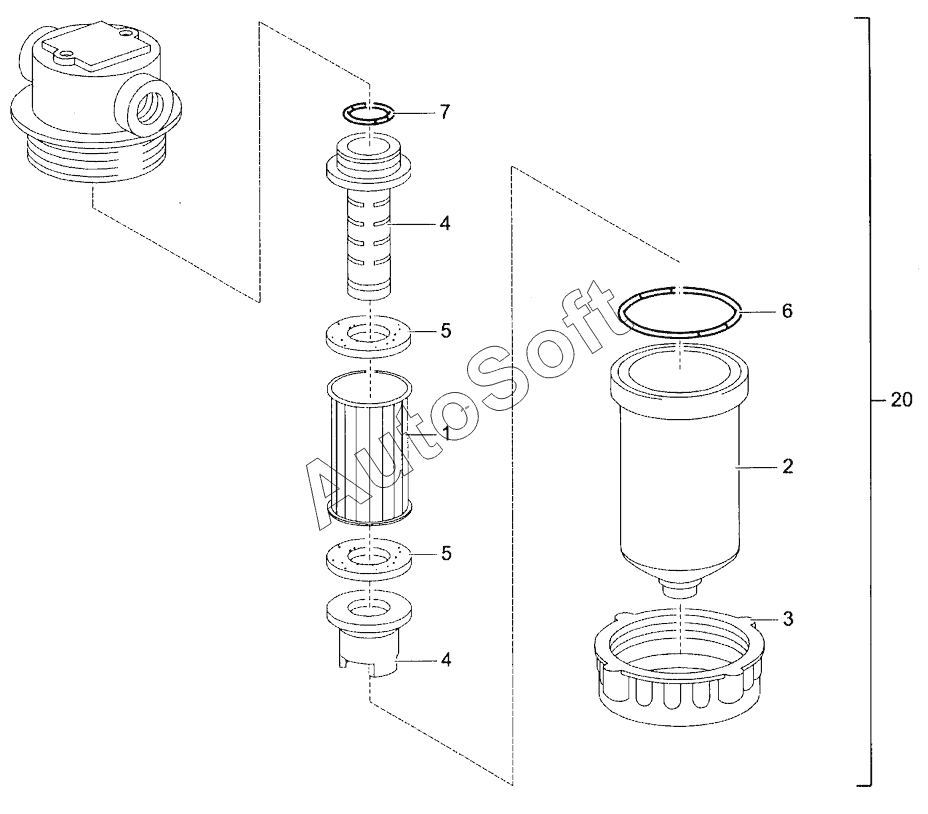 7
4
5
1
5
4
6
2
3
20
AutoSoft