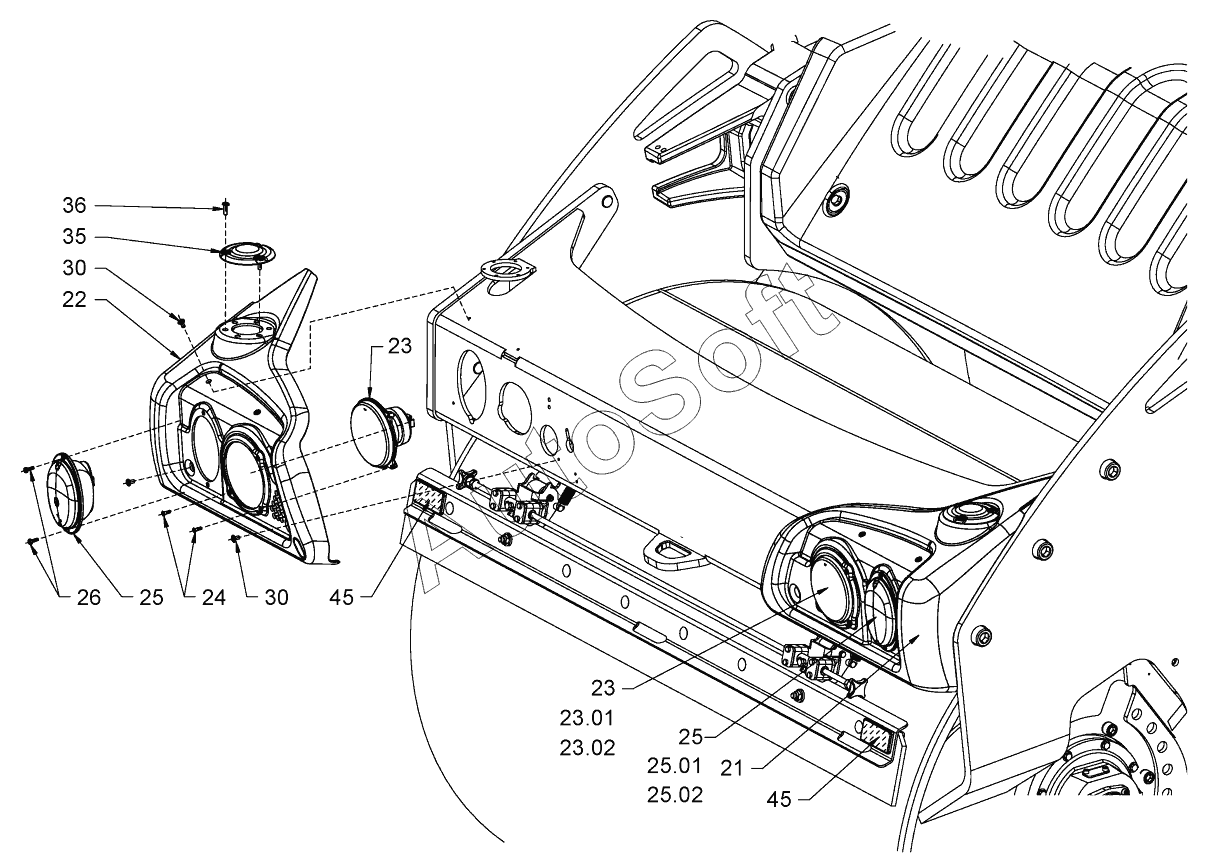 36
35
30
22
23
26
25
24
30
45
AutoSoft
23
23.01
23.02
25
25.01
25.02
21
45