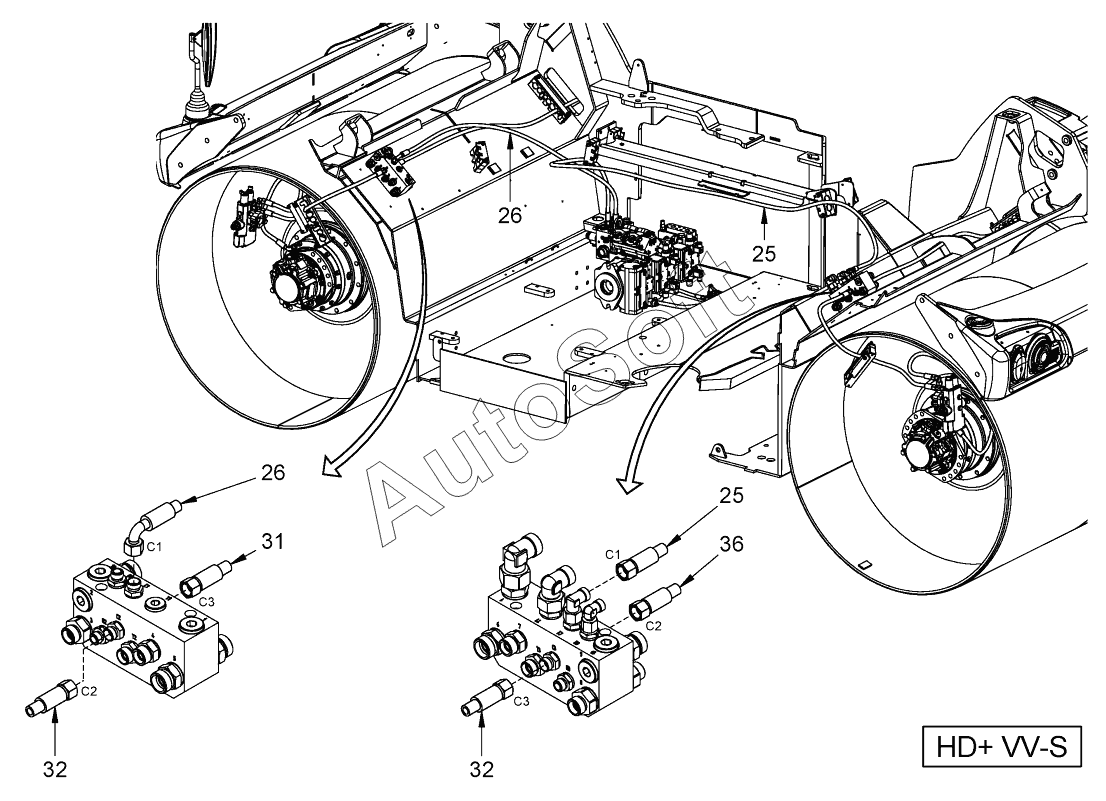 26
25
AutoSoft
26
C1
31
C3
C2
32
25
C1
36
C2
C3
32
HD+ VV-S