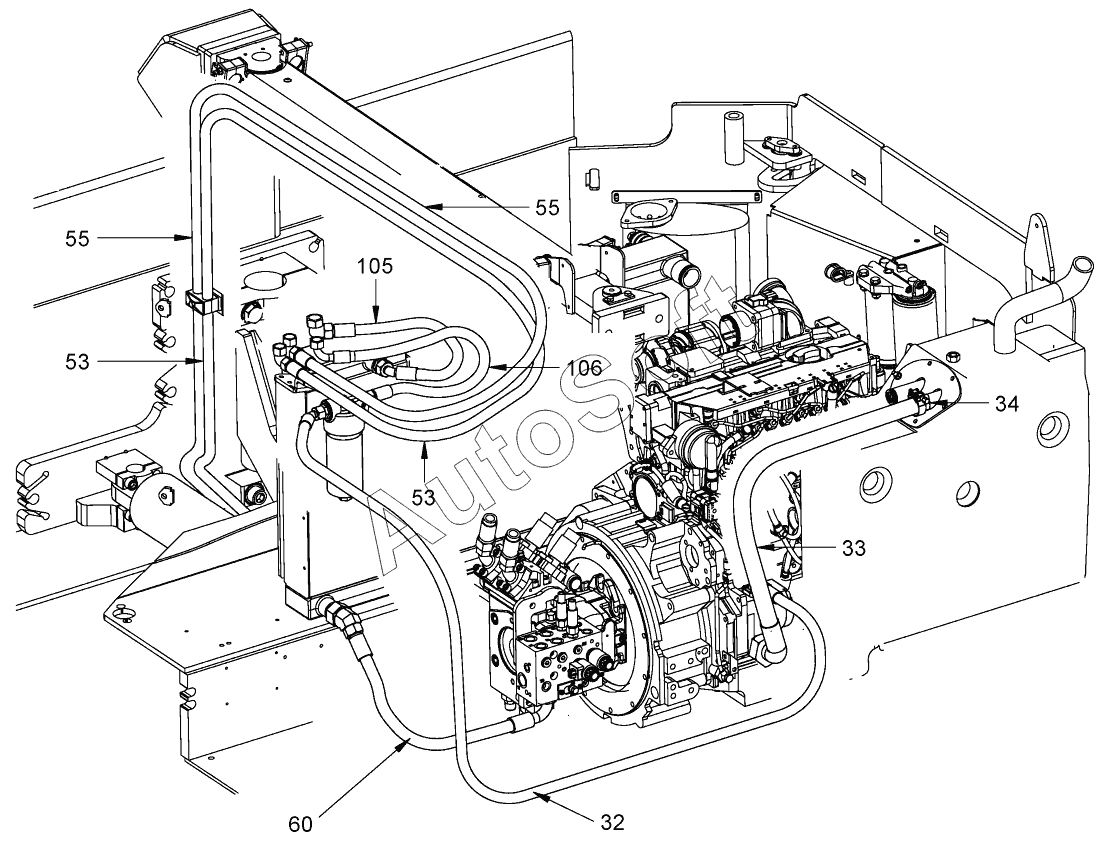 55
55
105
53
106
34
53
33
60
32
AutoSoft