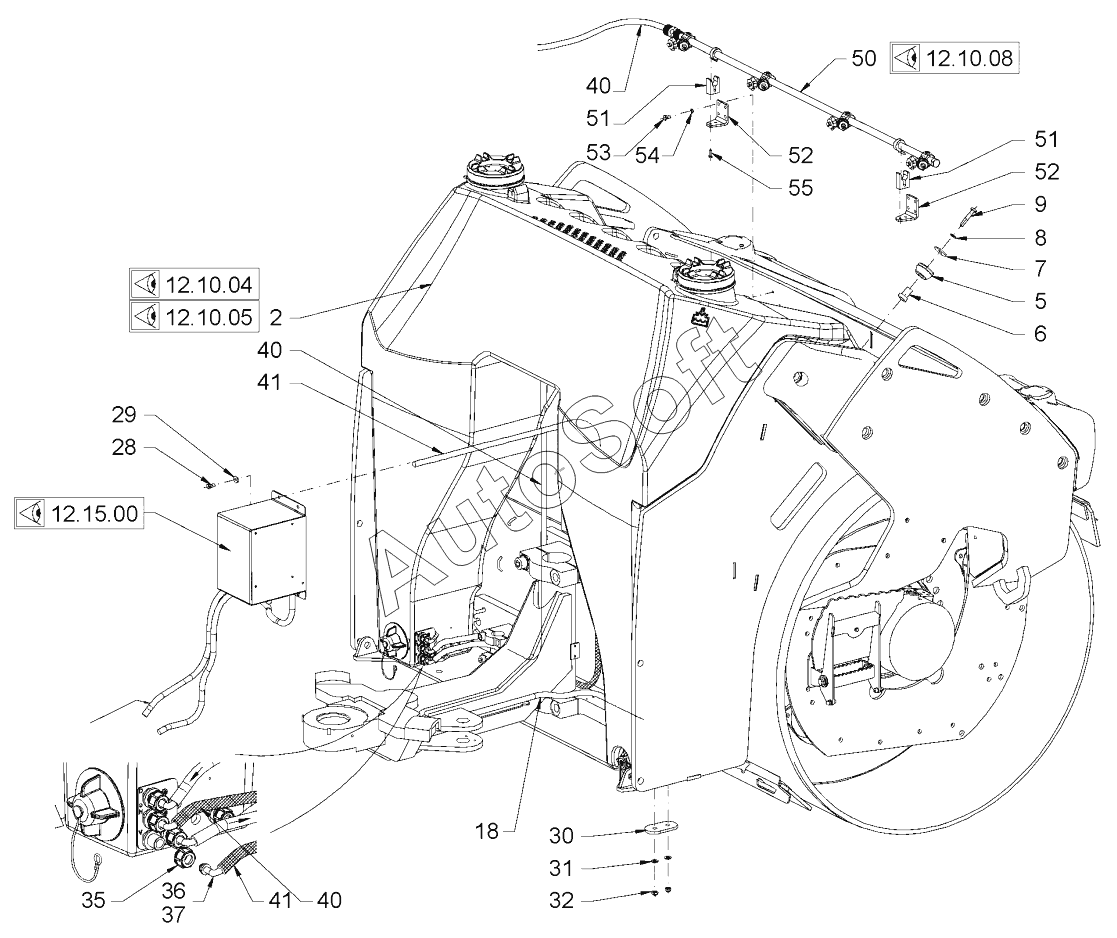 40
50
12.10.08
51
53
54
52
55
51
52
9
8
7
5
6
12.10.04
12.10.05
2
40
41
29
28
12.15.00
AutoSoft
18
30
31
32
35
36
37
41
40