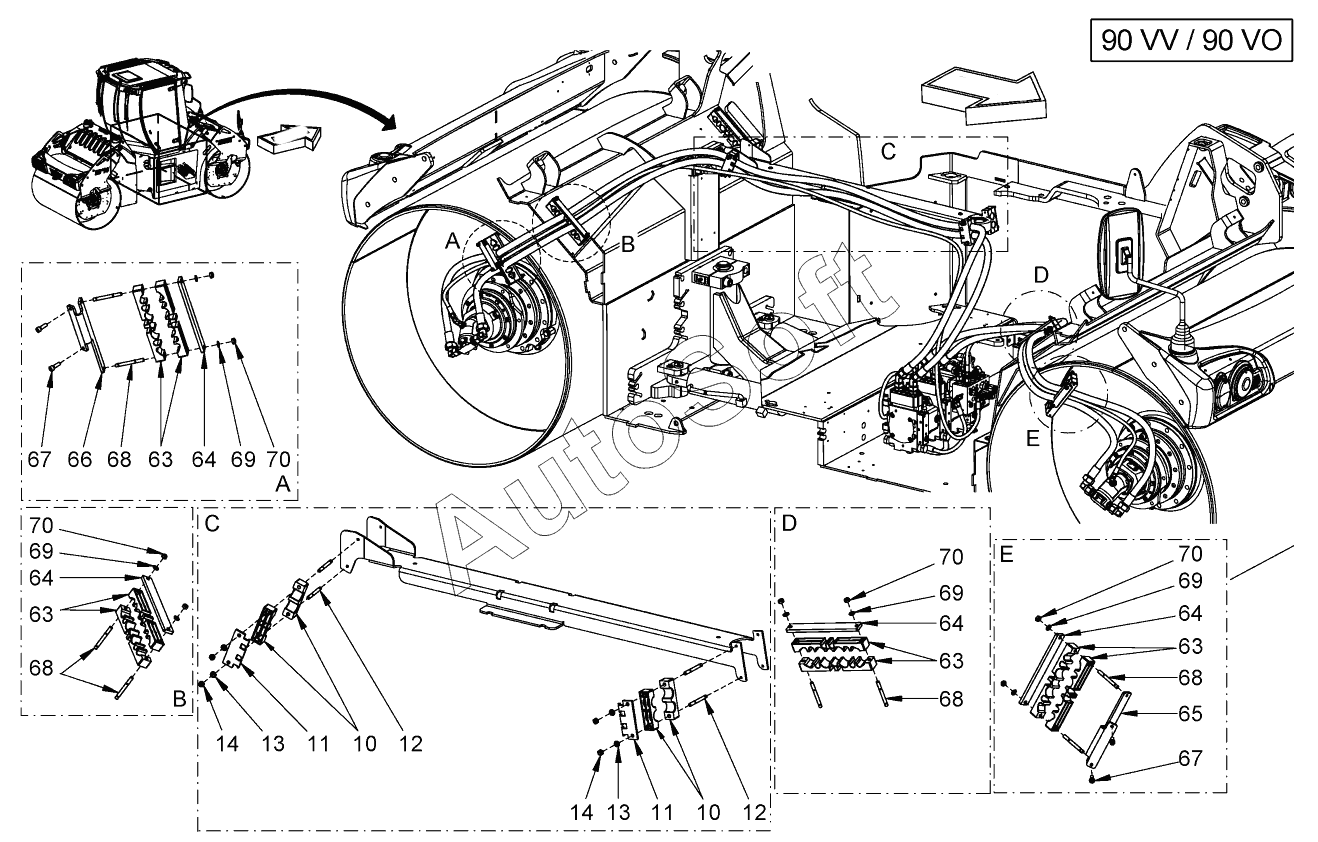 90 VV / 90 VO

C

A

B

D

E

AutoSoft

67 66 68 63 64 69 70

A

70
69
64
63
68

B

C

14 13 11 10 12

14 13 11 10 12

D

70
69
64
63
68

E

70
69
64
63
68
65
67