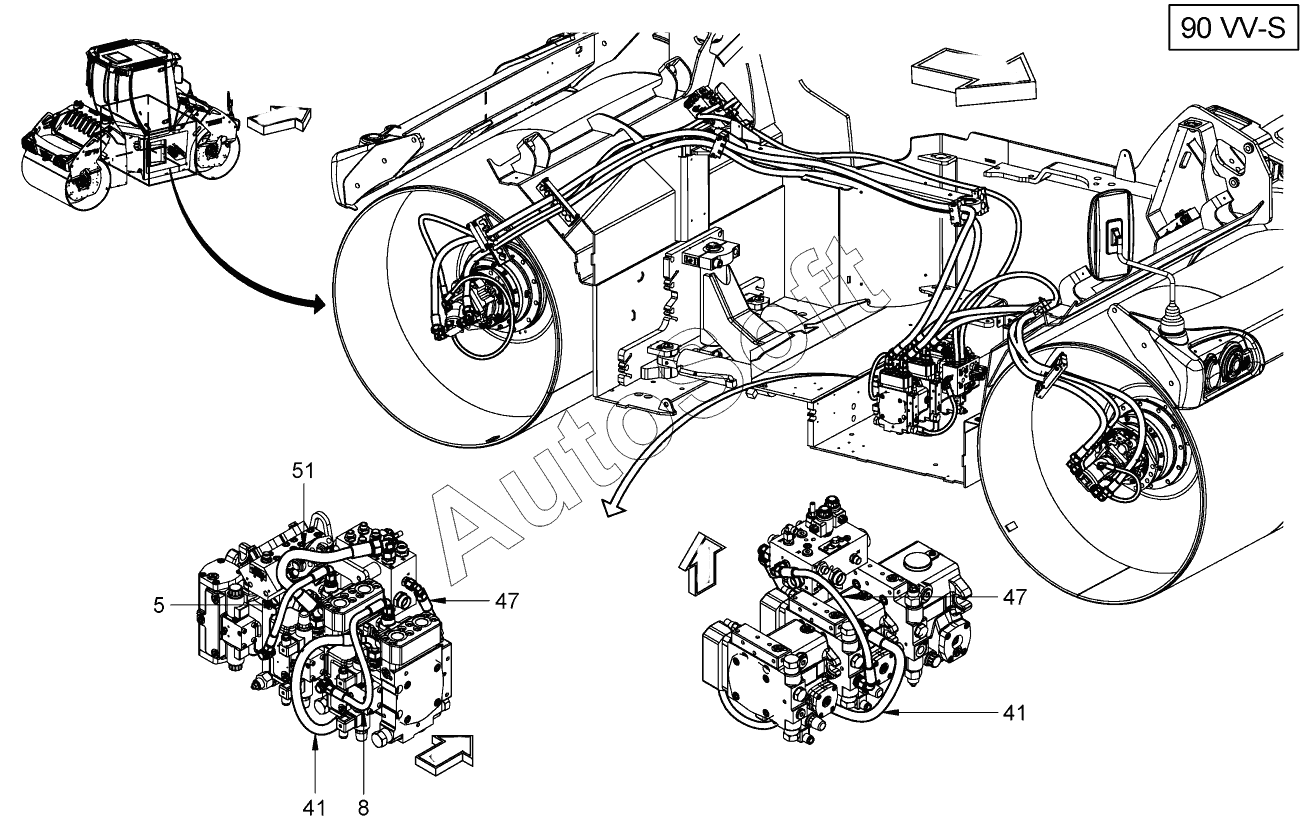 90 VV-S

AutoSoft

51
5
47
41
8
47
41