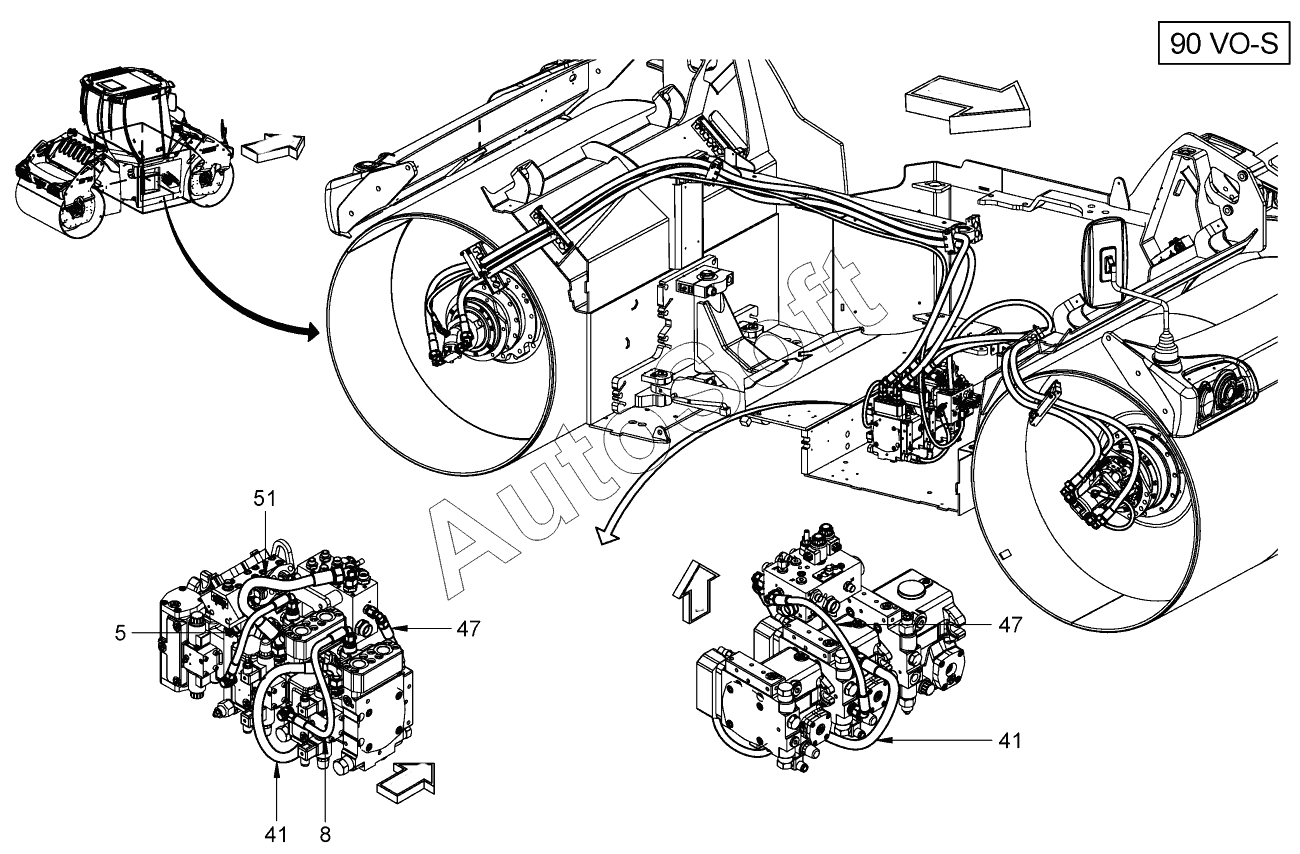 90 VO-S

AutoSoft

51

5

47

41

8

47

41