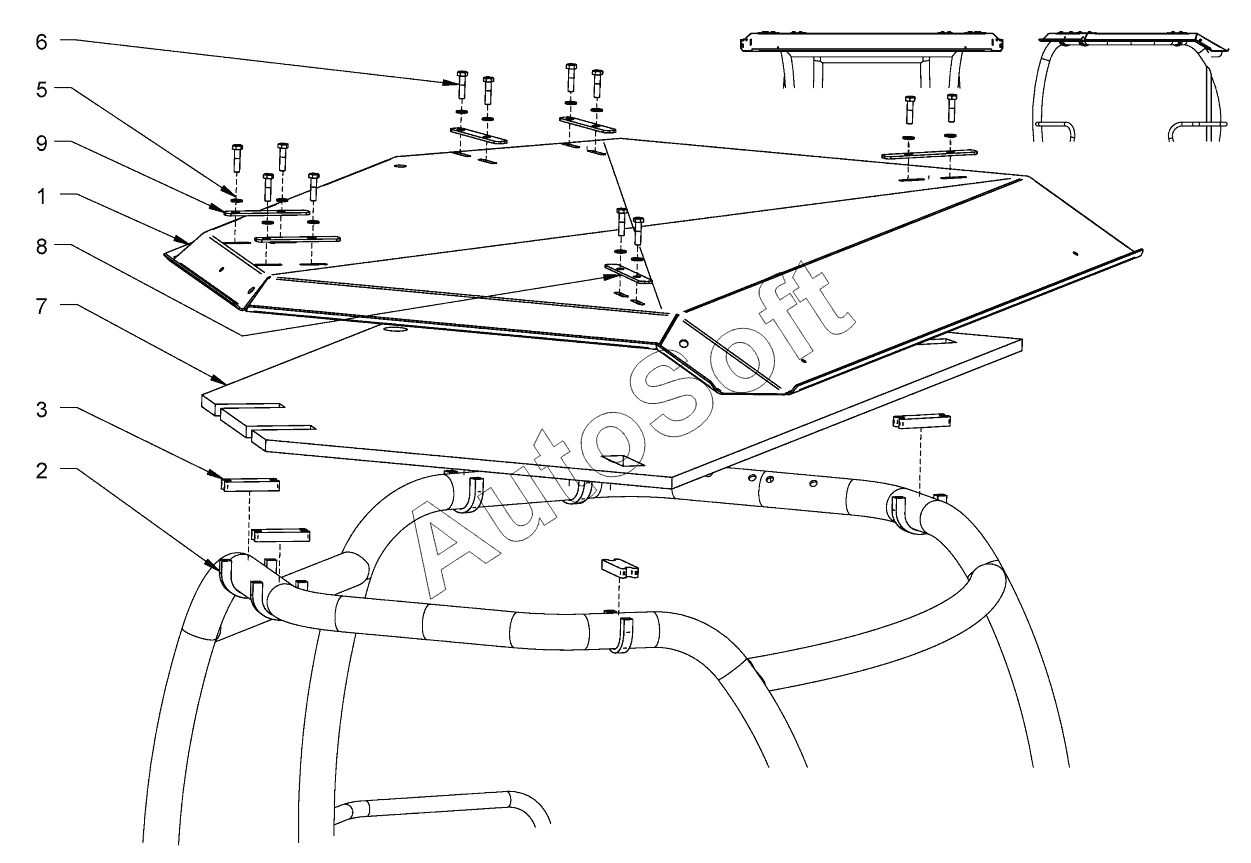 6
5
9
1
8
7
3
2
AutoSoft