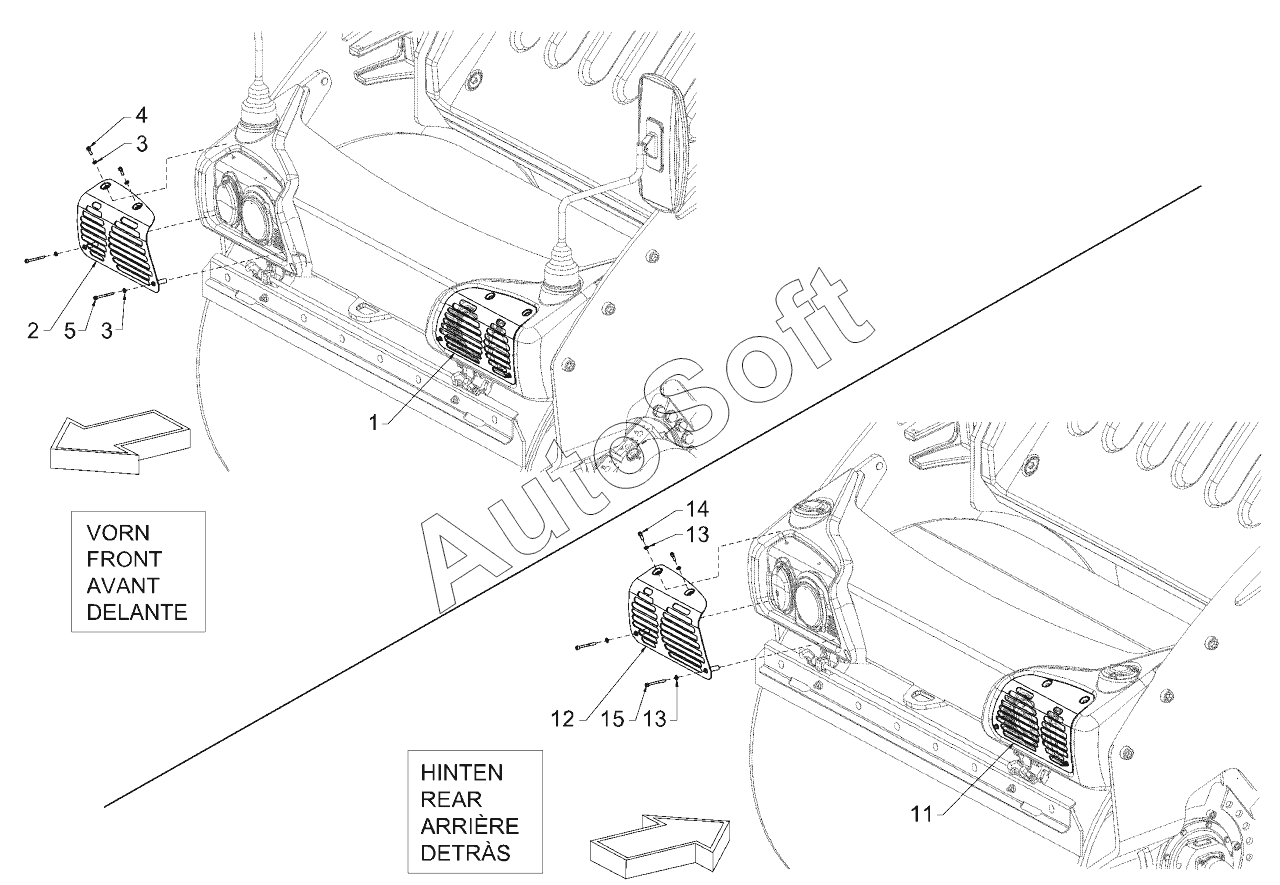 4
3
2
5
3
1
VORN
FRONT
AVANT
DELANTE

AutoSoft

14
13
12
15
13
11
HINTEN
REAR
ARRIÈRE
DETRÀS