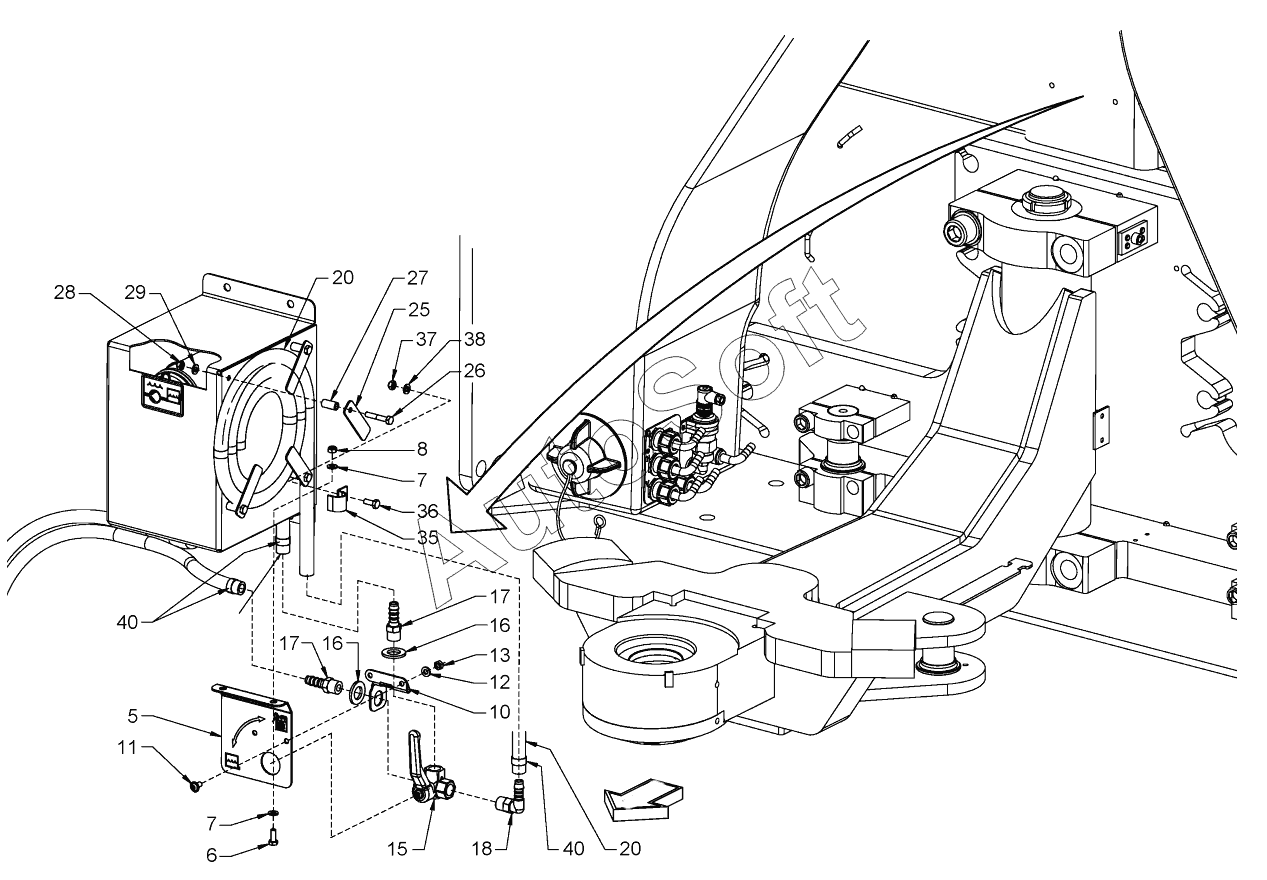 28
29
20
27
25
37
38
26
8
7
36
35
40
17
16
17
16
13
12
10
5
11
7
6
15
18
40
20
AutoSoft