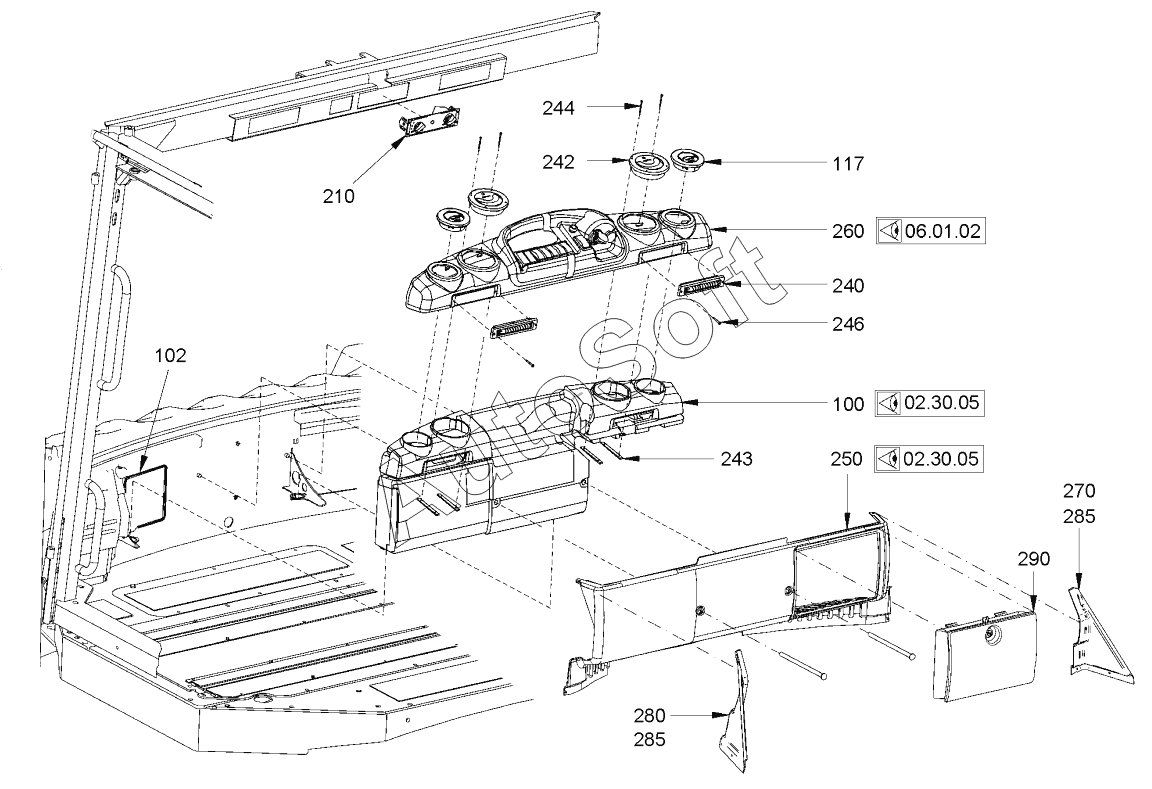 244
242
117
210
260
06.01.02
240
246
102
100
02.30.05
243
250
02.30.05
270
285
290
280
285
AutoSoft