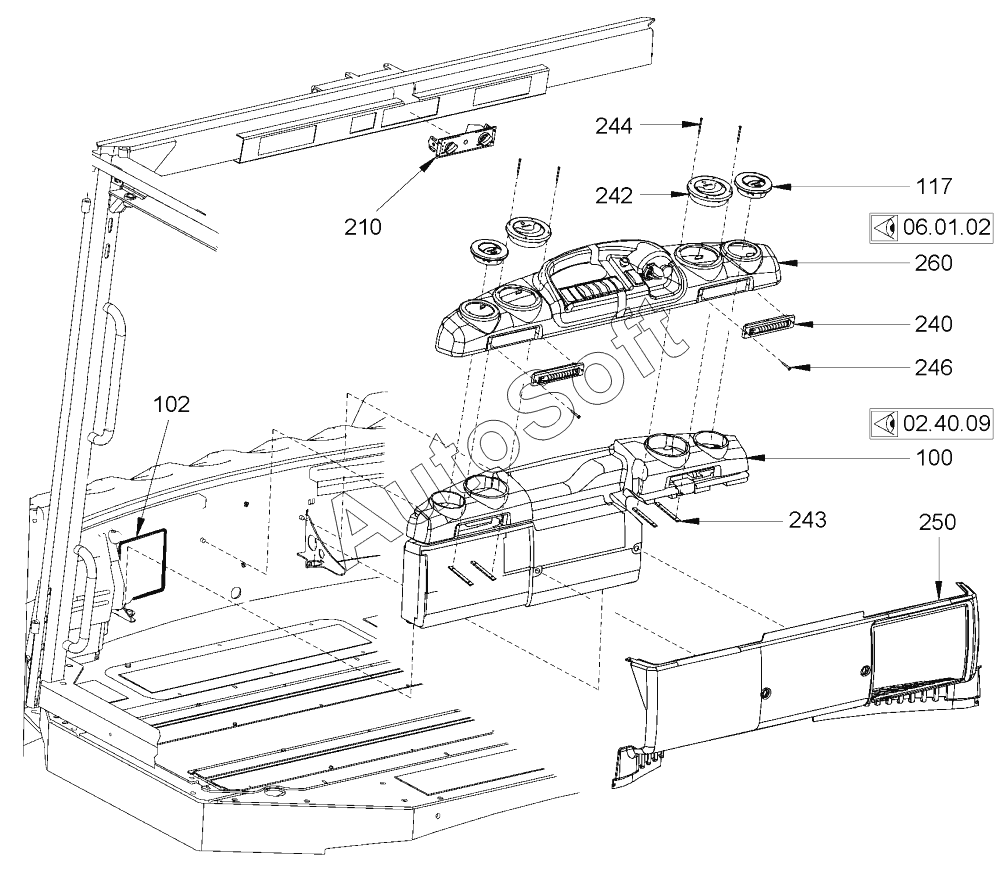 244
242
117
210
06.01.02
260
240
246
102
02.40.09
100
243
250
AutoSoft