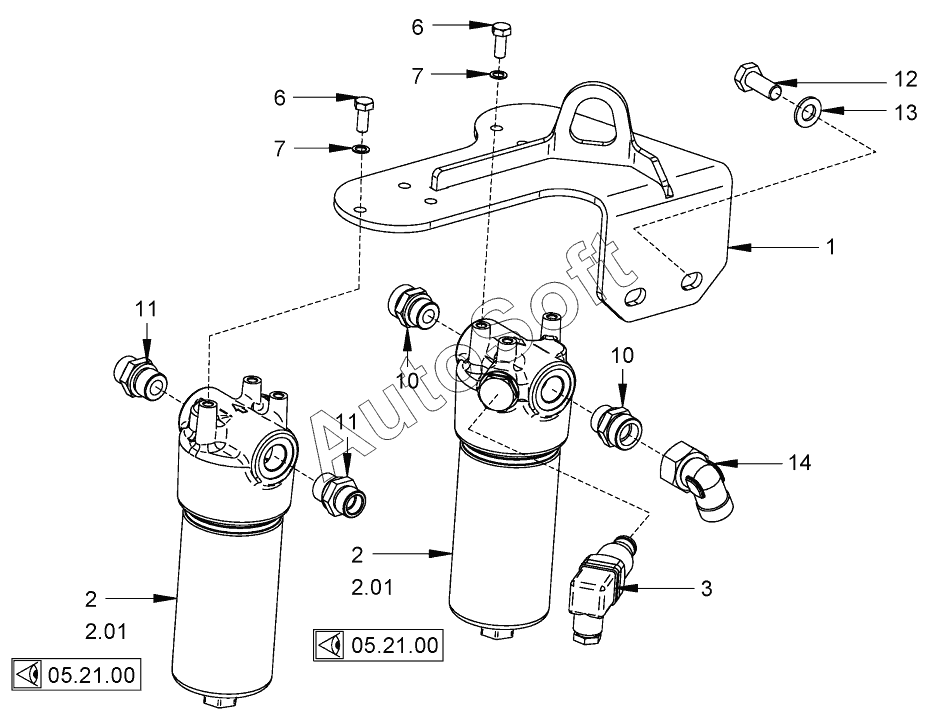 6
7
6
7
12
13
1
11
10
10
11
14
AutoSoft
2
2.01
3
2
2.01
05.21.00
05.21.00