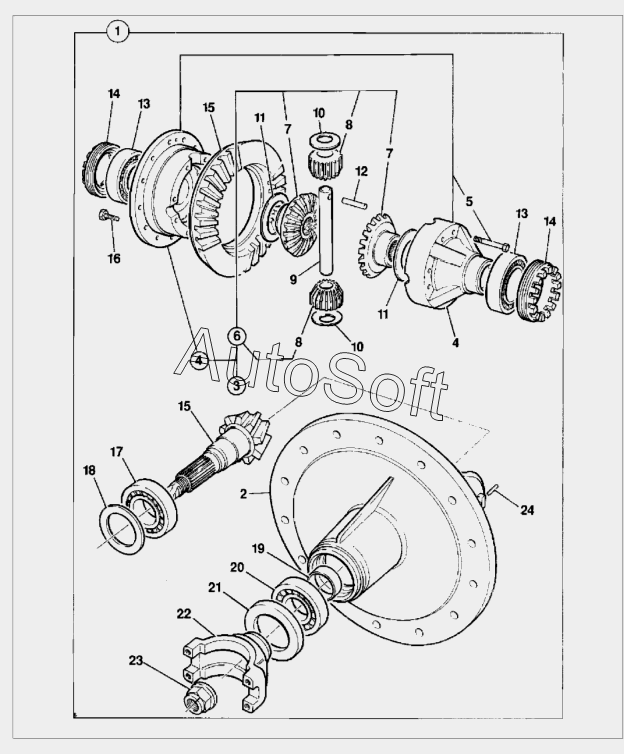 1
14
13
15
11
7
10
8
7
12
5
13
14
16
9
11
4
8
10
6
4
3
AutoSoft
15
17
18
2
24
19
20
21
22
23