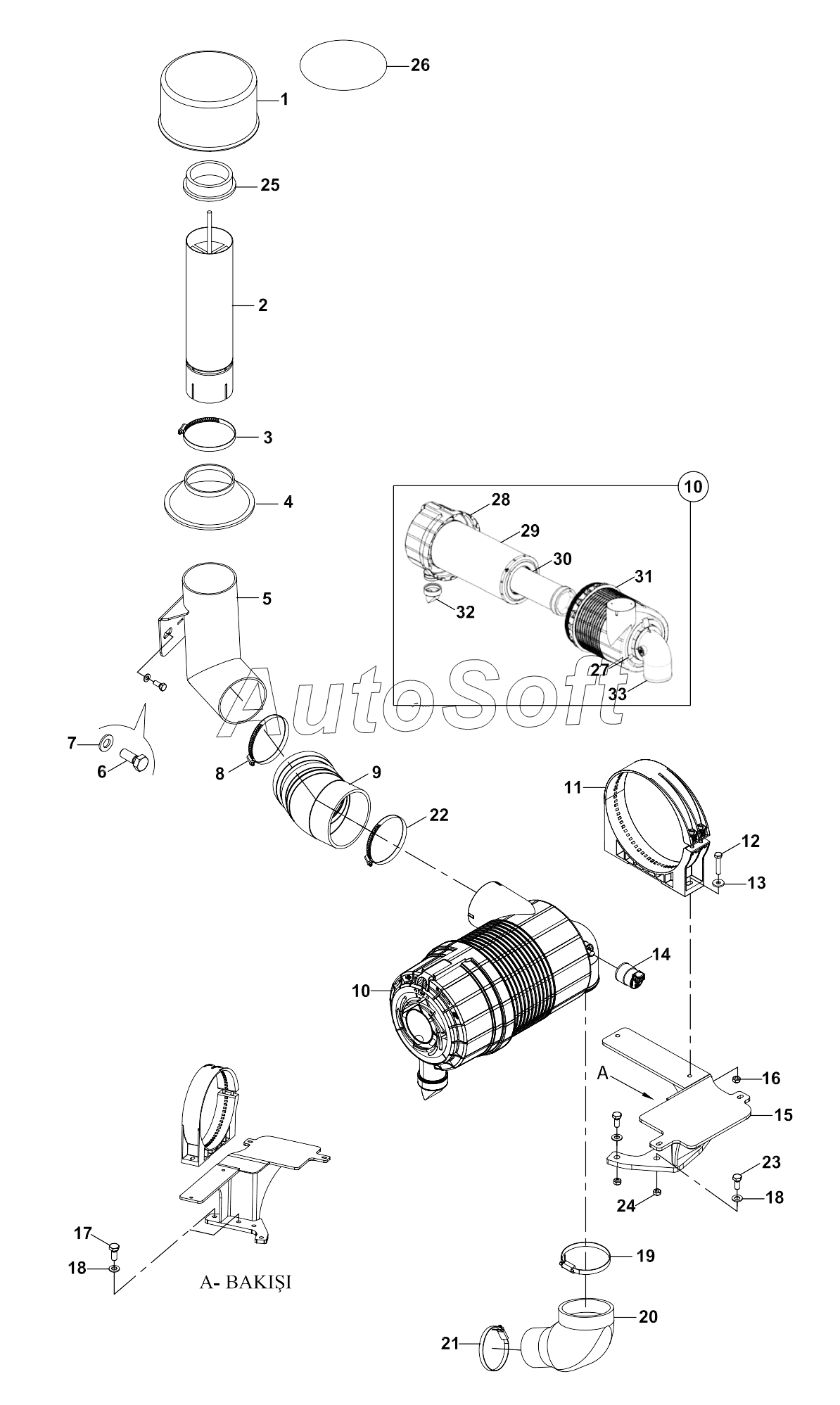 26
1
25
2
3
4
10
28
29
30
31
32
27
33
5
AutoSoft
7
6
8
9
22
11
12
13
14
10
A
16
15
23
18
24
17
18
A- BAKIŞI
19
20
21