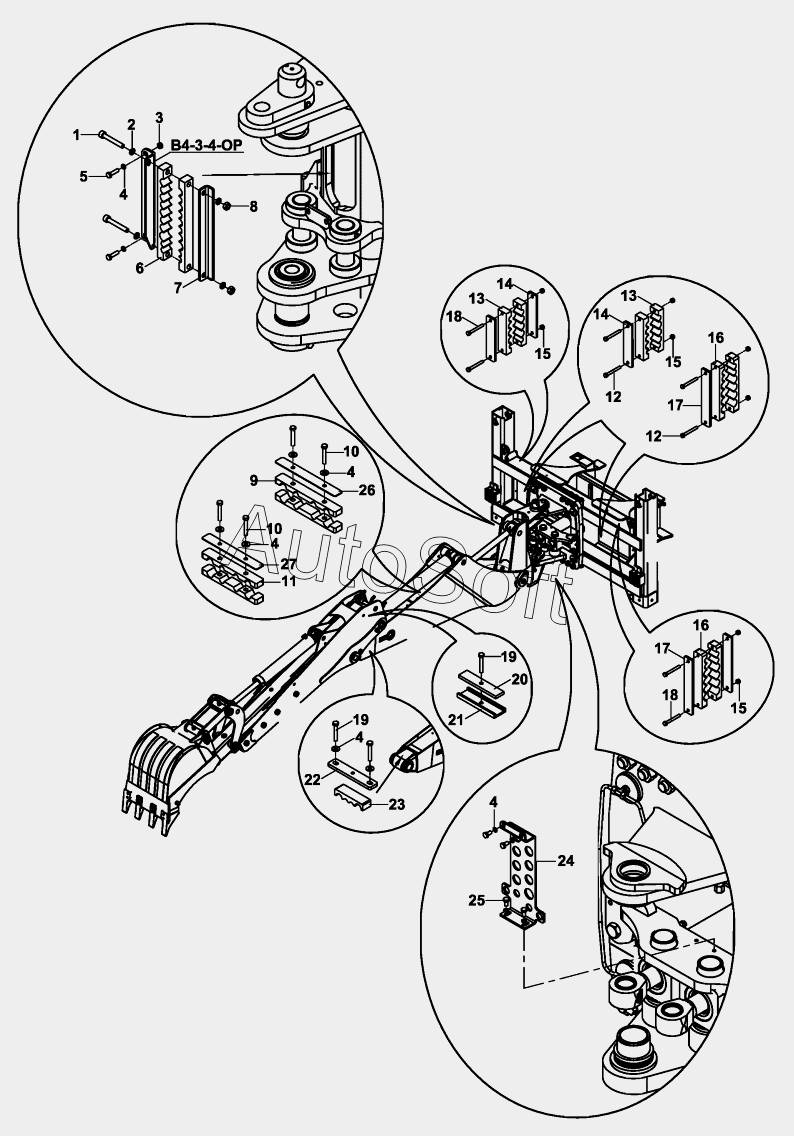 1
2
3
B4-3-4-OP
5
4
8
6
7
14
13
18
15
13
14
15
16
12
17
12
10
4
9
26
10
4
27
11
AutoSoft
16
17
18
15
19
20
21
19
4
22
23
4
24
25