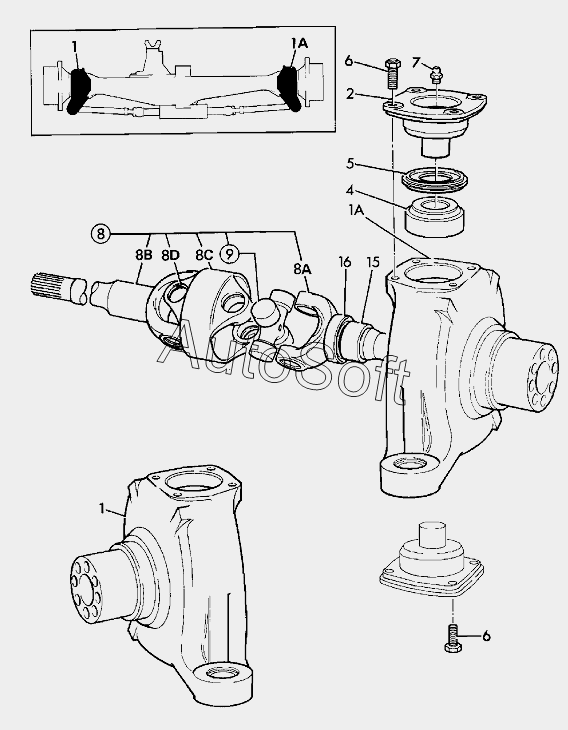 1
1A
6
7
2
5
4
1A
8
8B
8D
8C
9
8A
16
15
AutoSoft
1
6