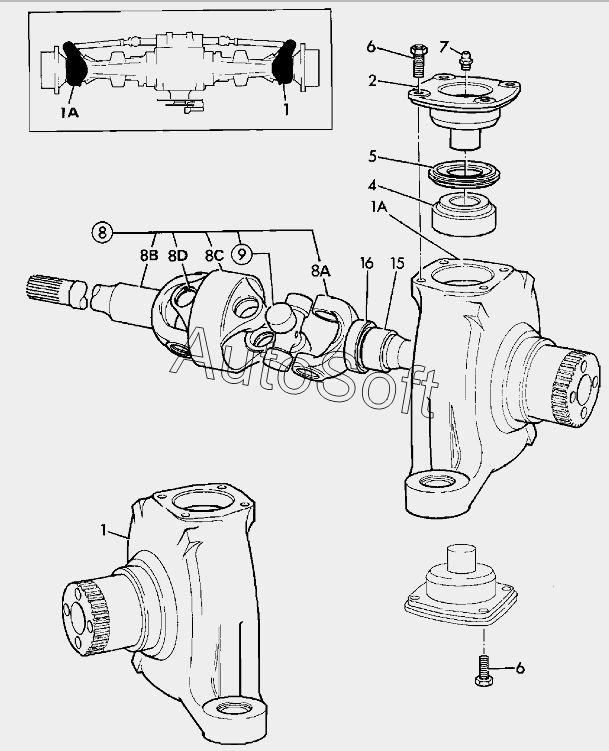 1A
1
6
7
2
5
4
1A
8
8B
8D
8C
9
8A
16
15
AutoSoft
1
6