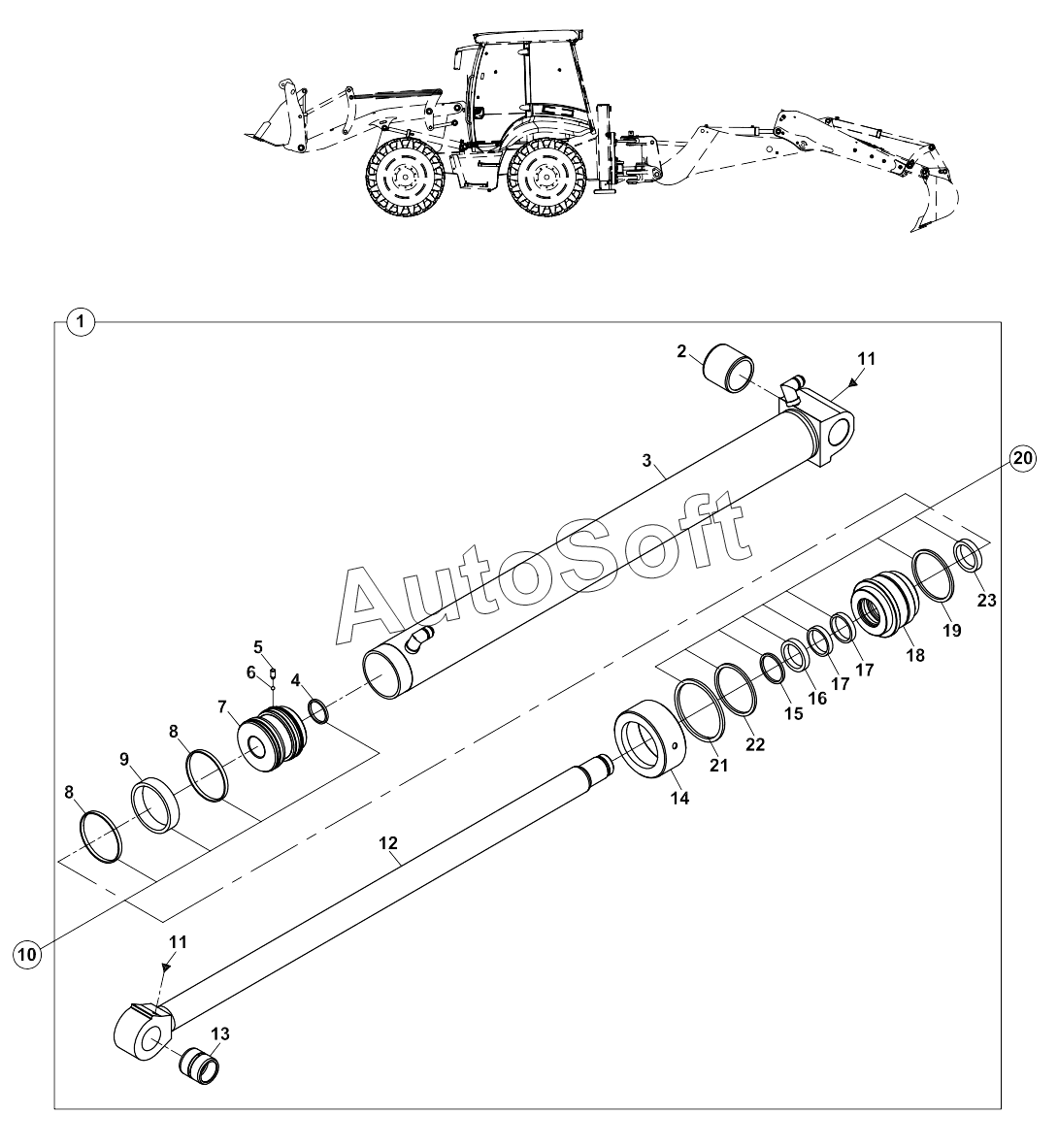 1
2
11
3
20
AutoSoft
23
19
18
17
17
16
15
22
21
14
5
6
4
7
8
9
8
12
10
11
13