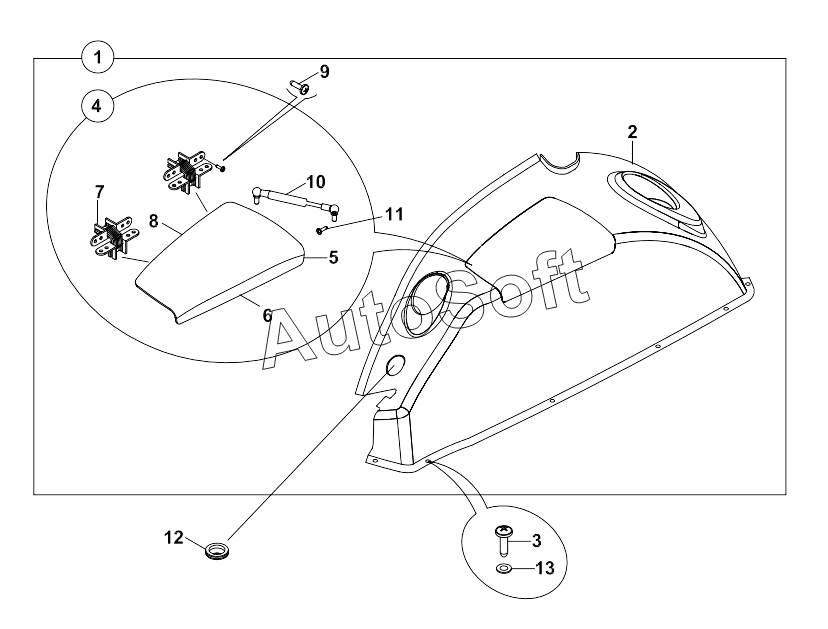 1
4
9
2
7
8
10
11
5
6
AutoSoft
12
3
13