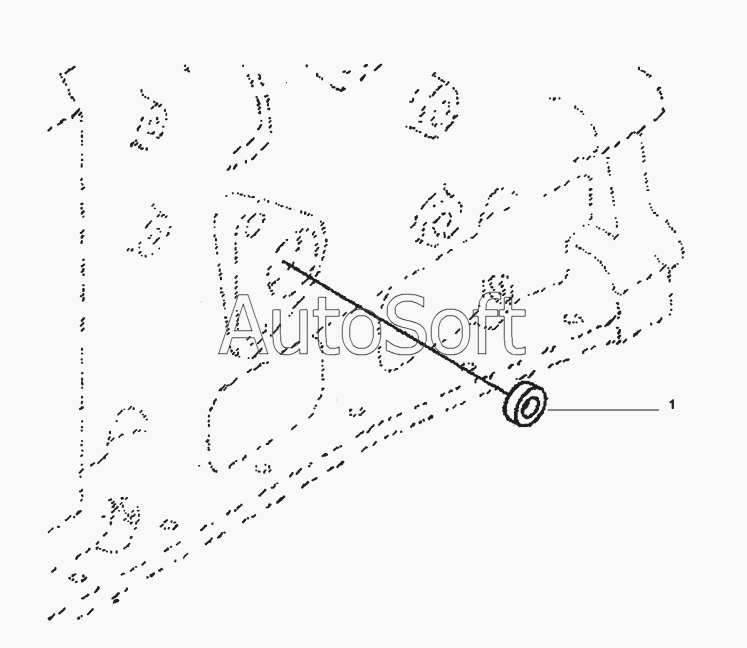 AutoSoft

1