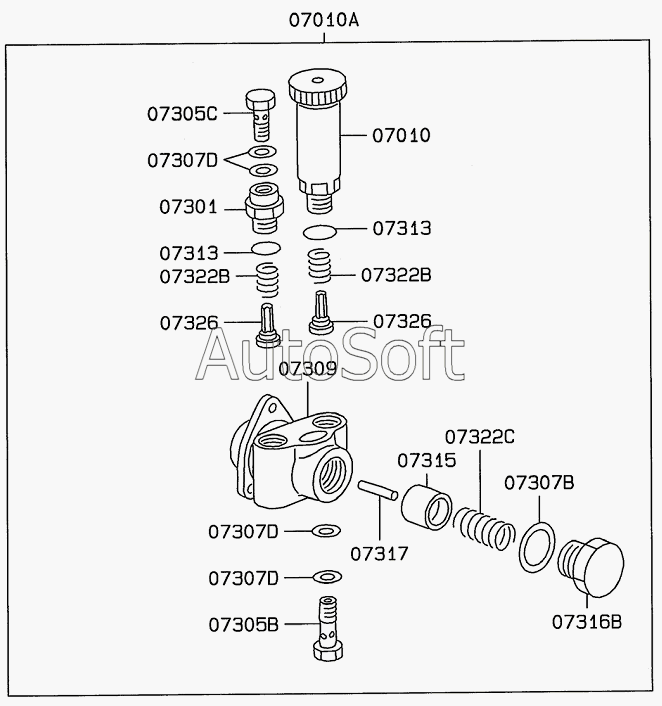 07010A

07305C
07010
07307D
07301
07313
07313
07322B
07322B
07326
07326
AutoSoft
07309
07322C
07315
07307B
07307D
07317
07307D
07305B
07316B