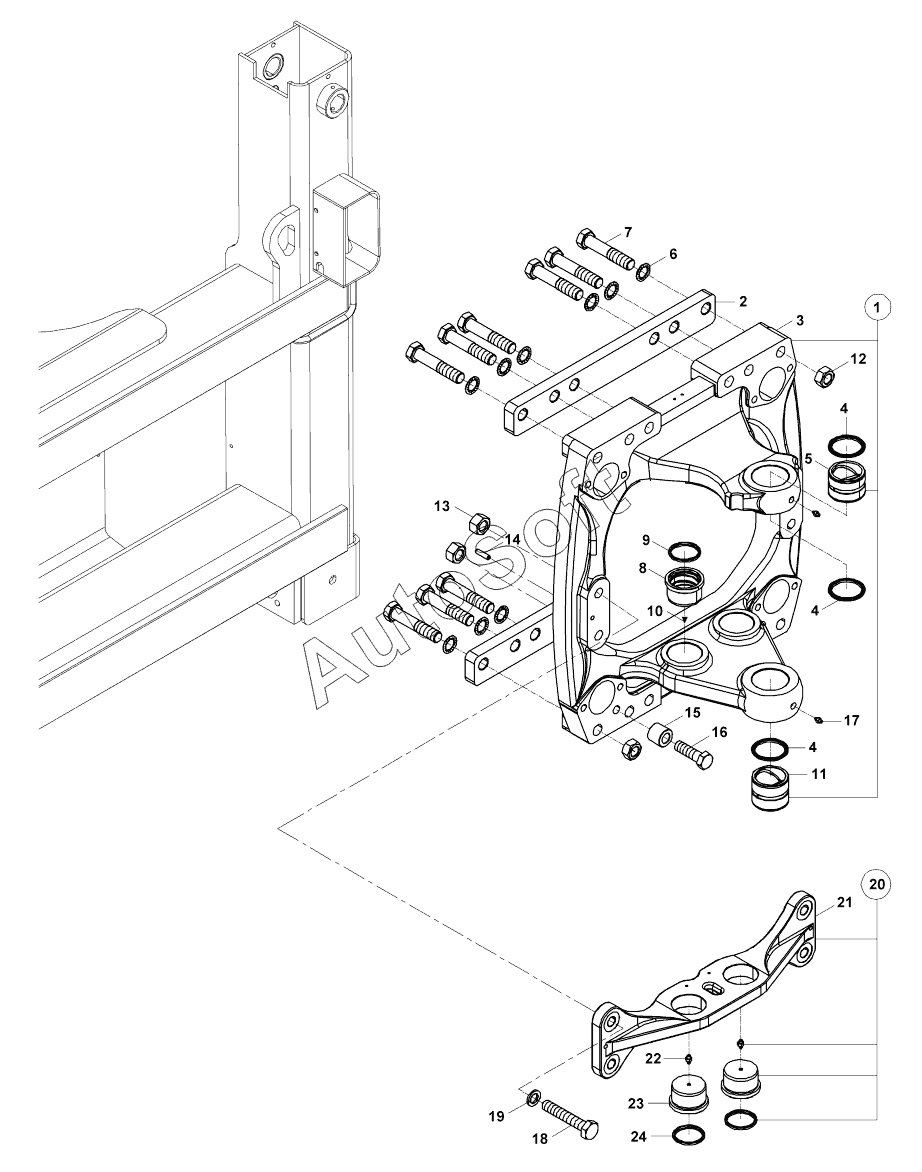 7
6
2
3
1
12
4
5
13
14
9
8
10
4
15
16
17
4
11
AutoSoft
20
21
22
23
24
19
18