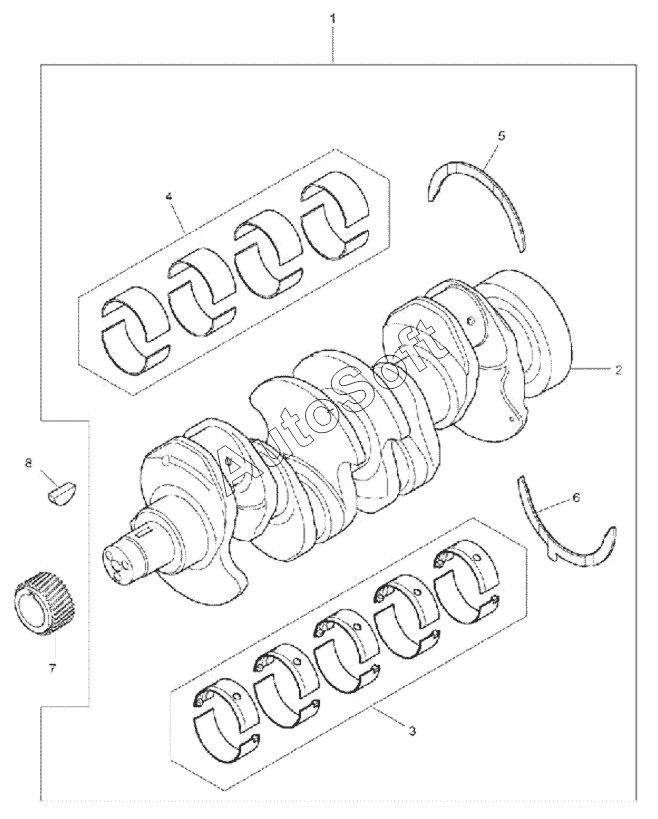 1
5
4
2
AutoSoft
8
6
7
3